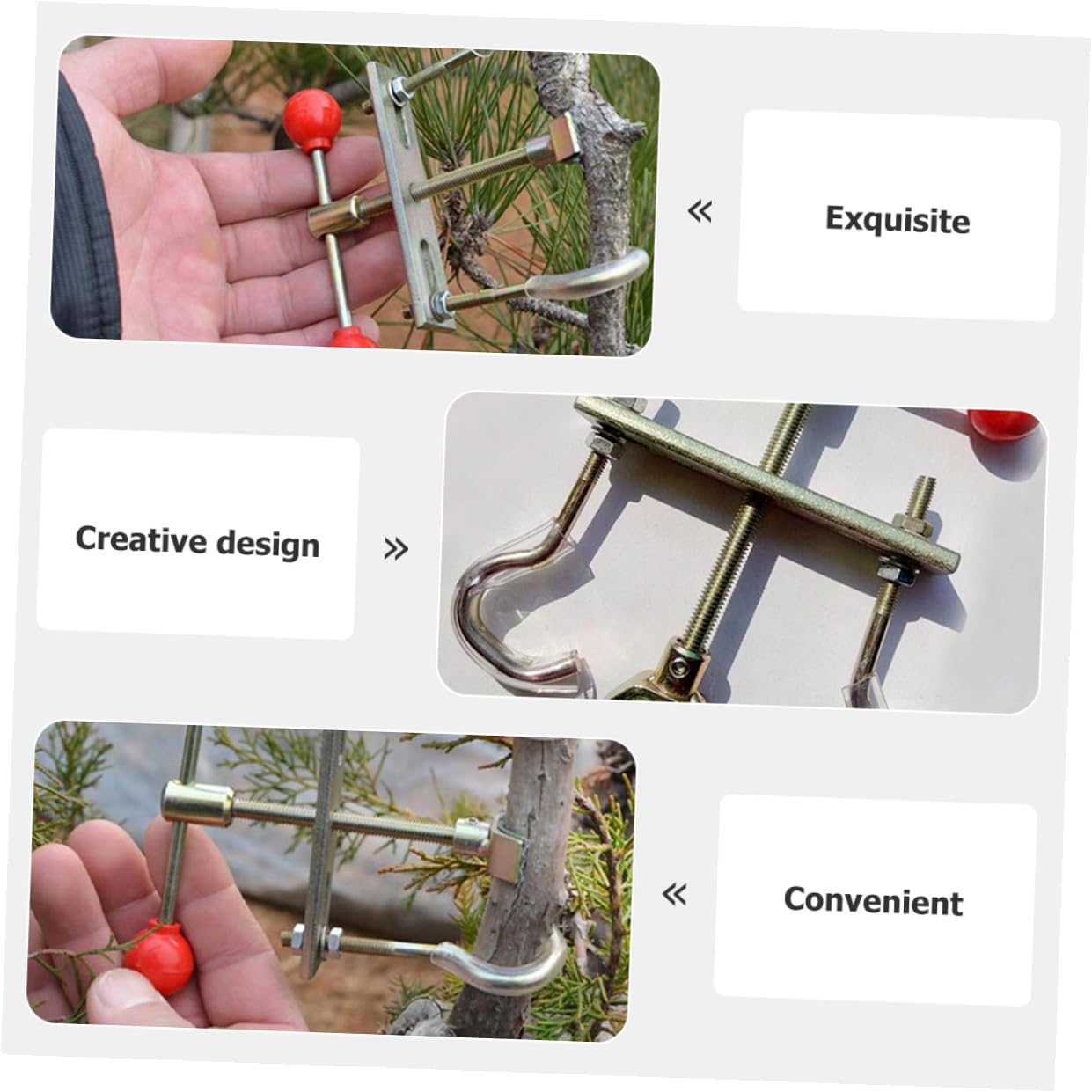 « Exquisite

Creative design »

« Convenient