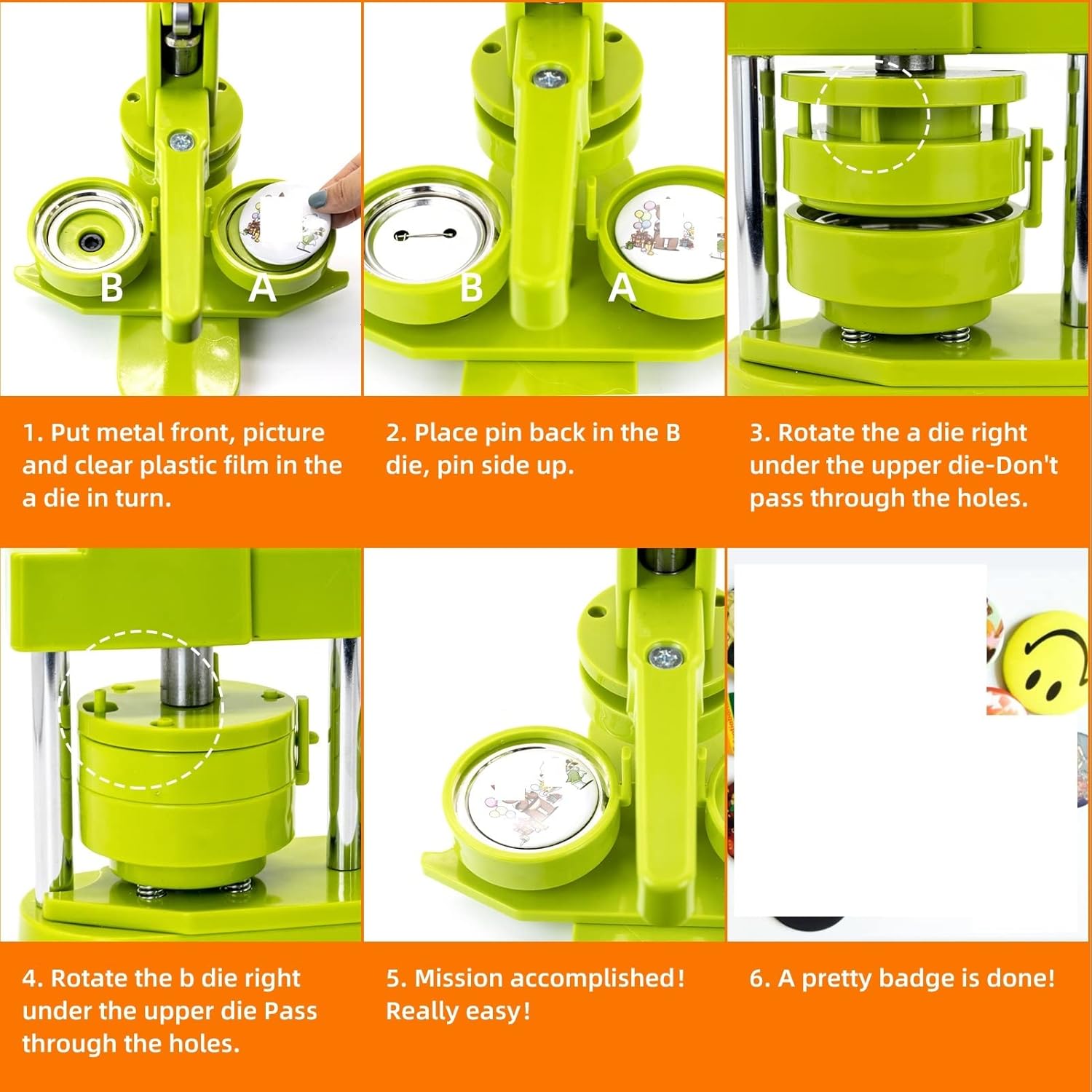 B

A

B

A

1. Put metal front, picture and clear plastic film in the a die in turn.

2. Place pin back in the B die, pin side up.

3. Rotate the a die right under the upper die-Don't pass through the holes.

4. Rotate the b die right under the upper die Pass through the holes.

5. Mission accomplished! Really easy!

6. A pretty badge is done!