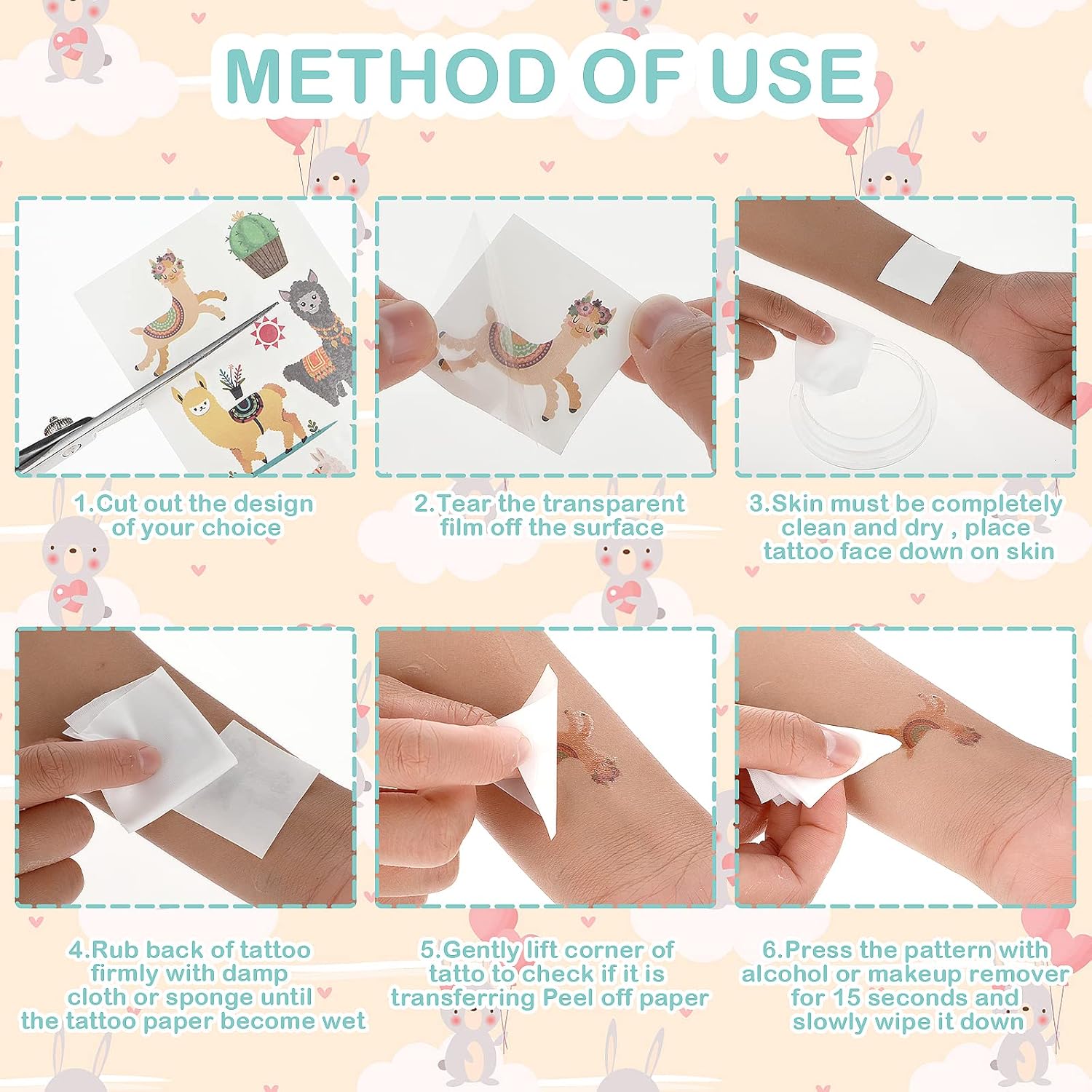 METHOD OF USE

1.Cut out the design of your choice

2.Tear the transparent film off the surface

3.Skin must be completely clean and dry , place tattoo face down on skin

4.Rub back of tattoo firmly with damp cloth or sponge until the tattoo paper become wet

5.Gently lift corner of tatto to check if it is transferring Peel off paper

6.Press the pattern with alcohol or makeup remover for 15 seconds and slowly wipe it down