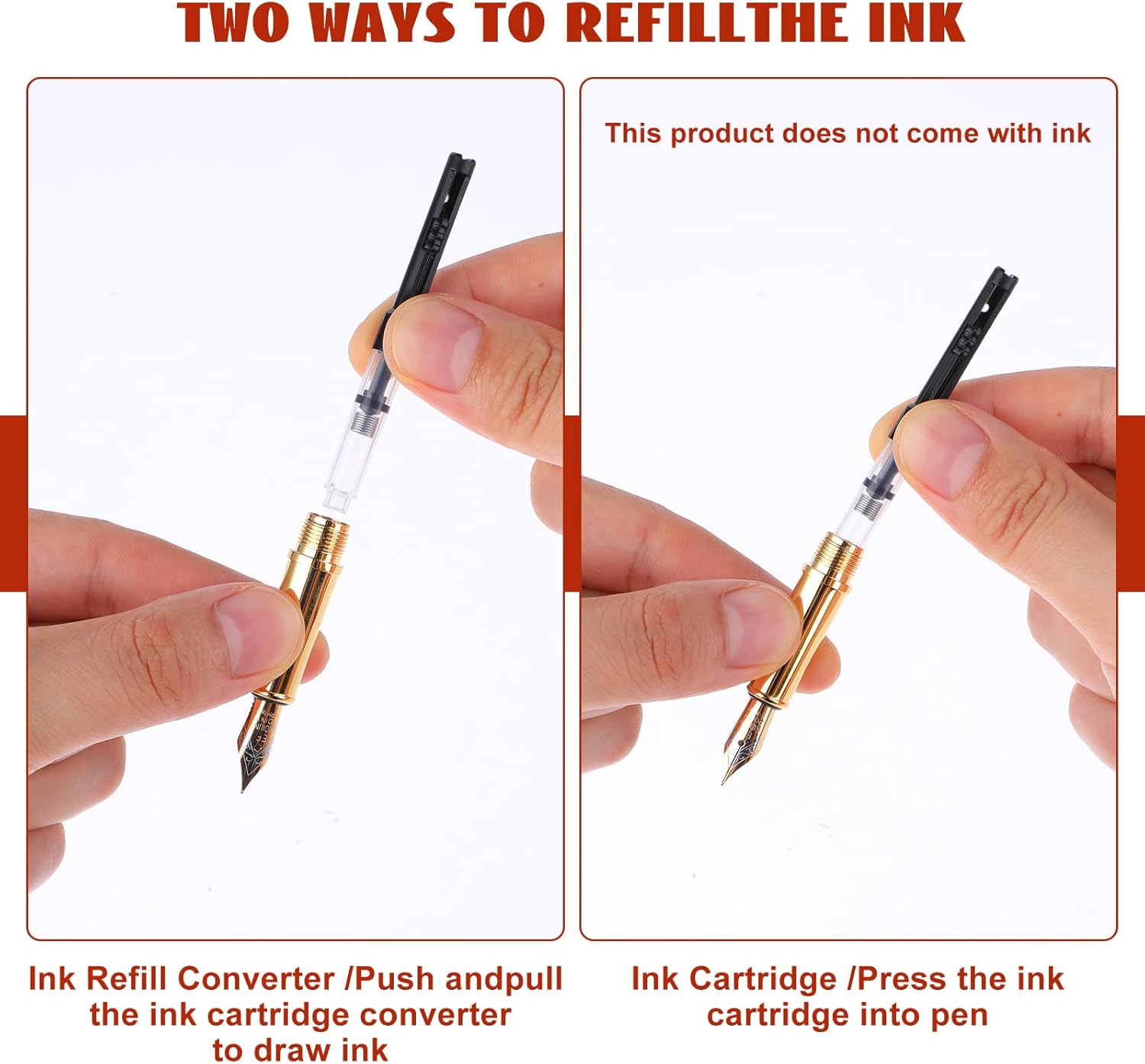 TWO WAYS TO REFILLTHE INK

This product does not come with ink

Ink Refill Converter /Push andpull the ink cartridge converter to draw ink

Ink Cartridge /Press the ink cartridge into pen