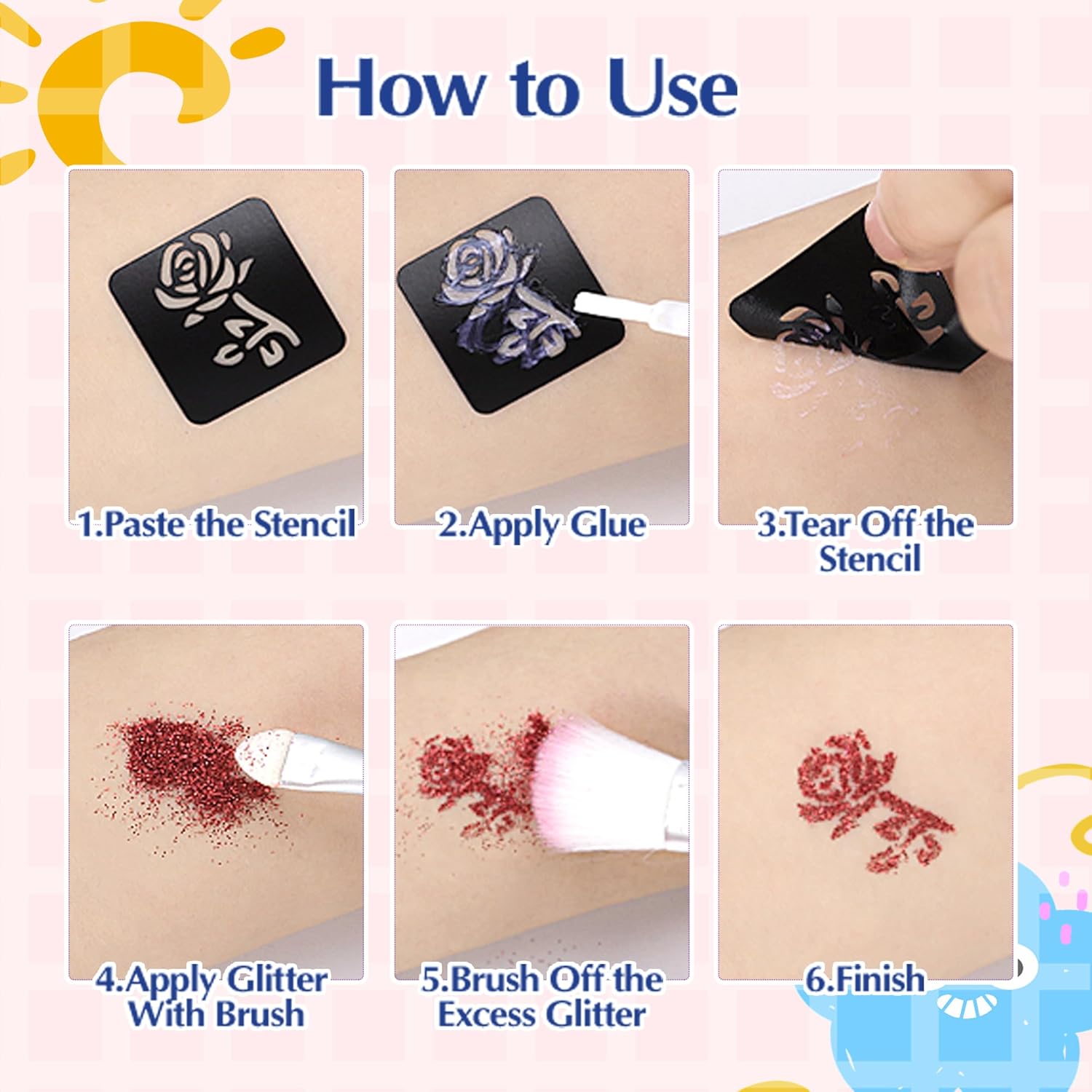 How to Use

1.Paste the Stencil

2.Apply Glue

3.Tear Off the Stencil

4.Apply Glitter With Brush

5.Brush Off the Excess Glitter

6.Finish