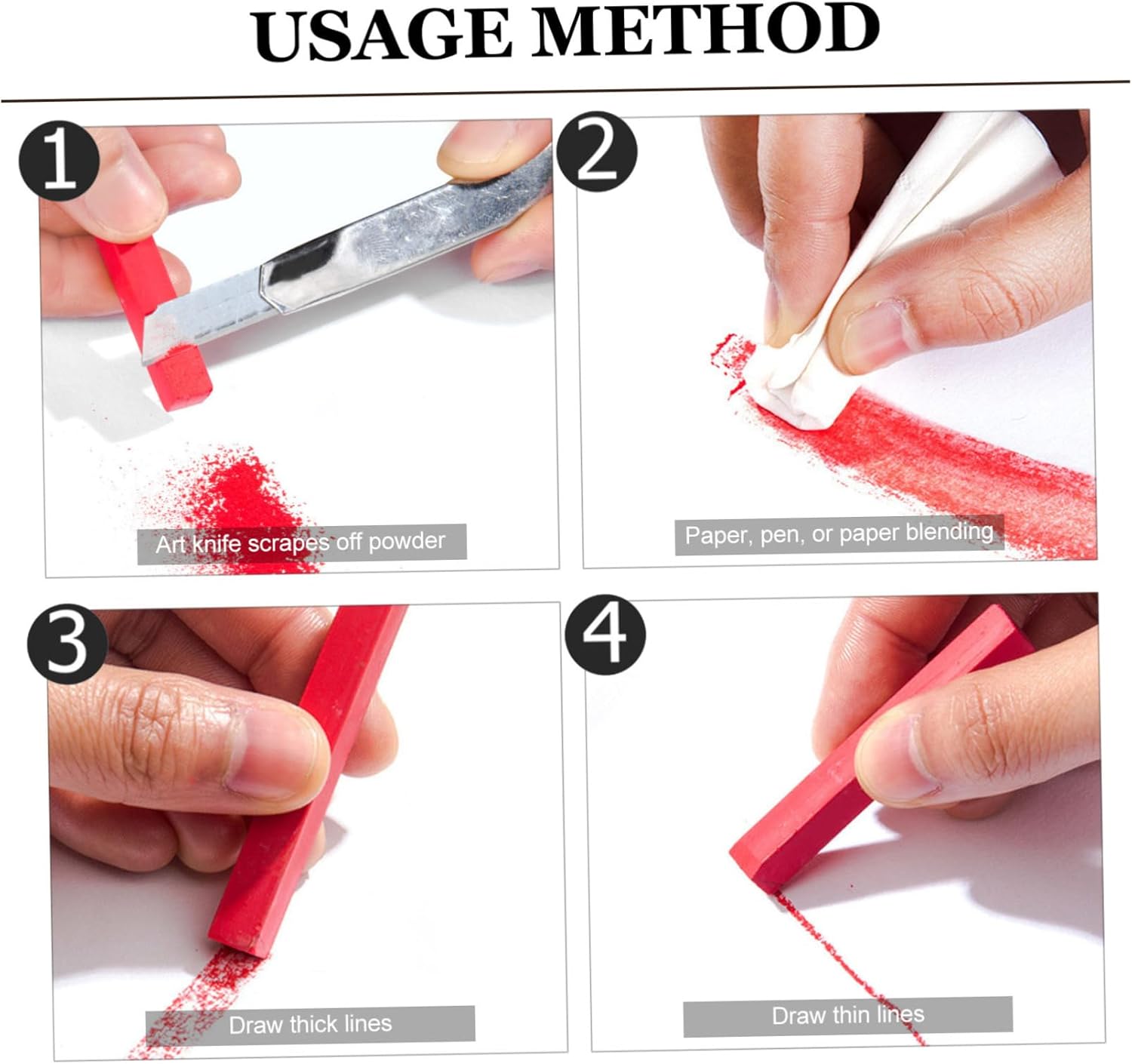 USAGE METHOD

1

Art knife scrapes off powder

2

Paper, pen, or paper blending

3

Draw thick lines

4

Draw thin lines