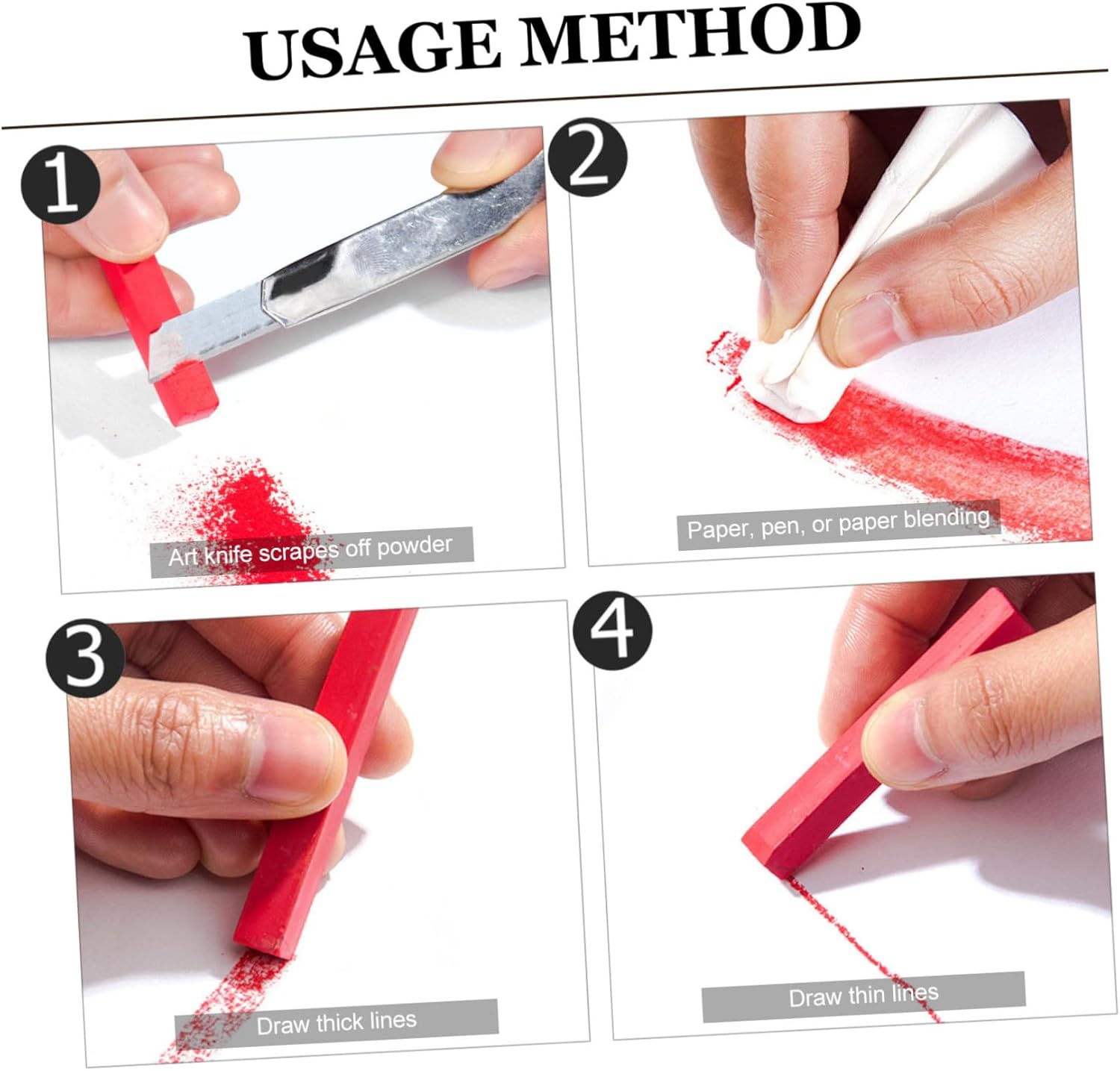 USAGE METHOD

1

Art knife scrapes off powder

2

Paper, pen, or paper blending

3

Draw thick lines

4

Draw thin lines