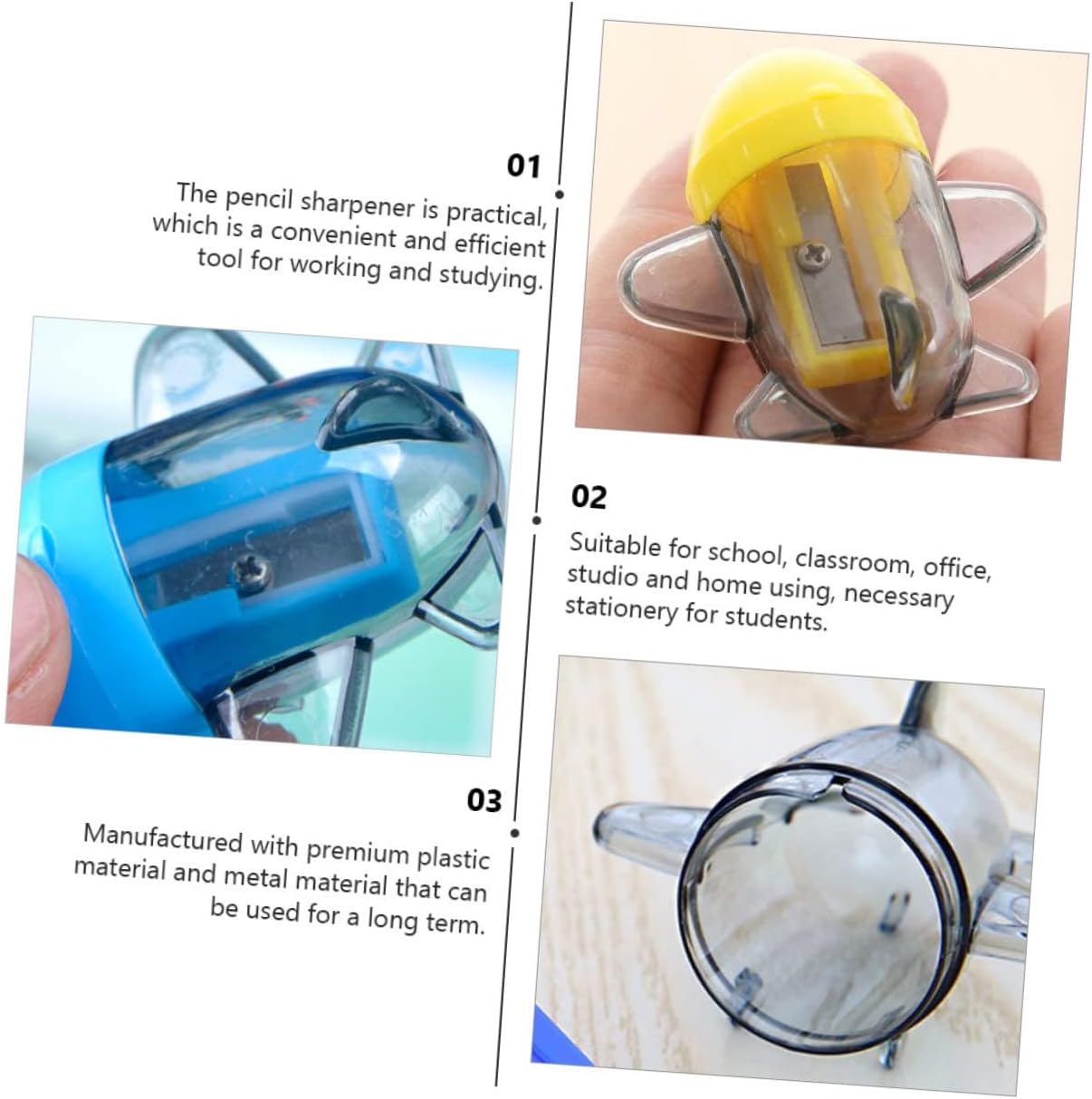 01

The pencil sharpener is practical, which is a convenient and efficient tool for working and studying.

02

Suitable for school, classroom, office, studio and home using, necessary stationery for students.

03

Manufactured with premium plastic material and metal material that can be used for a long term.