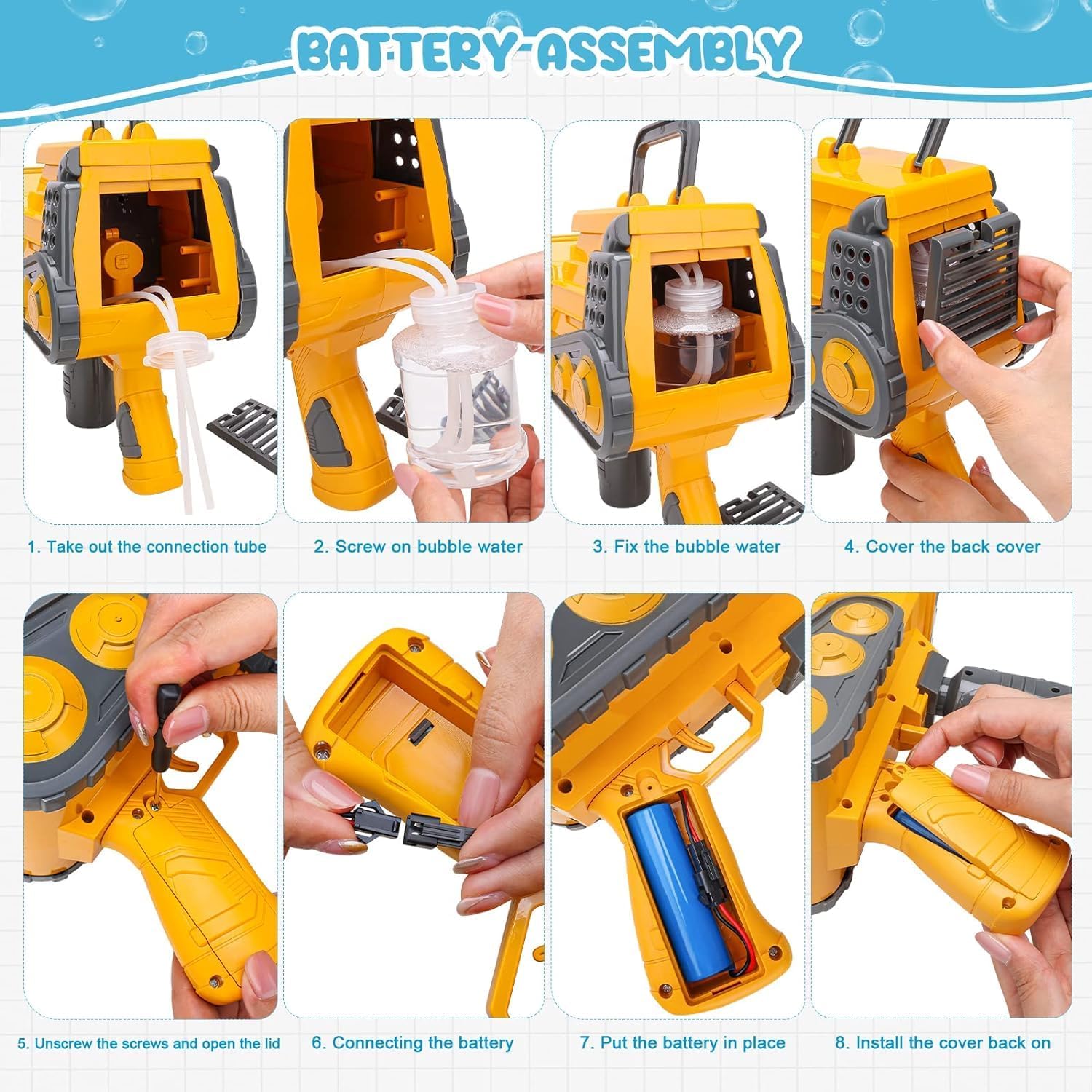 BATTERY ASSEMBLY

1. Take out the connection tube

2. Screw on bubble water

3. Fix the bubble water

4. Cover the back cover

5. Unscrew the screws and open the lid

6. Connecting the battery

7. Put the battery in place

8. Install the cover back on