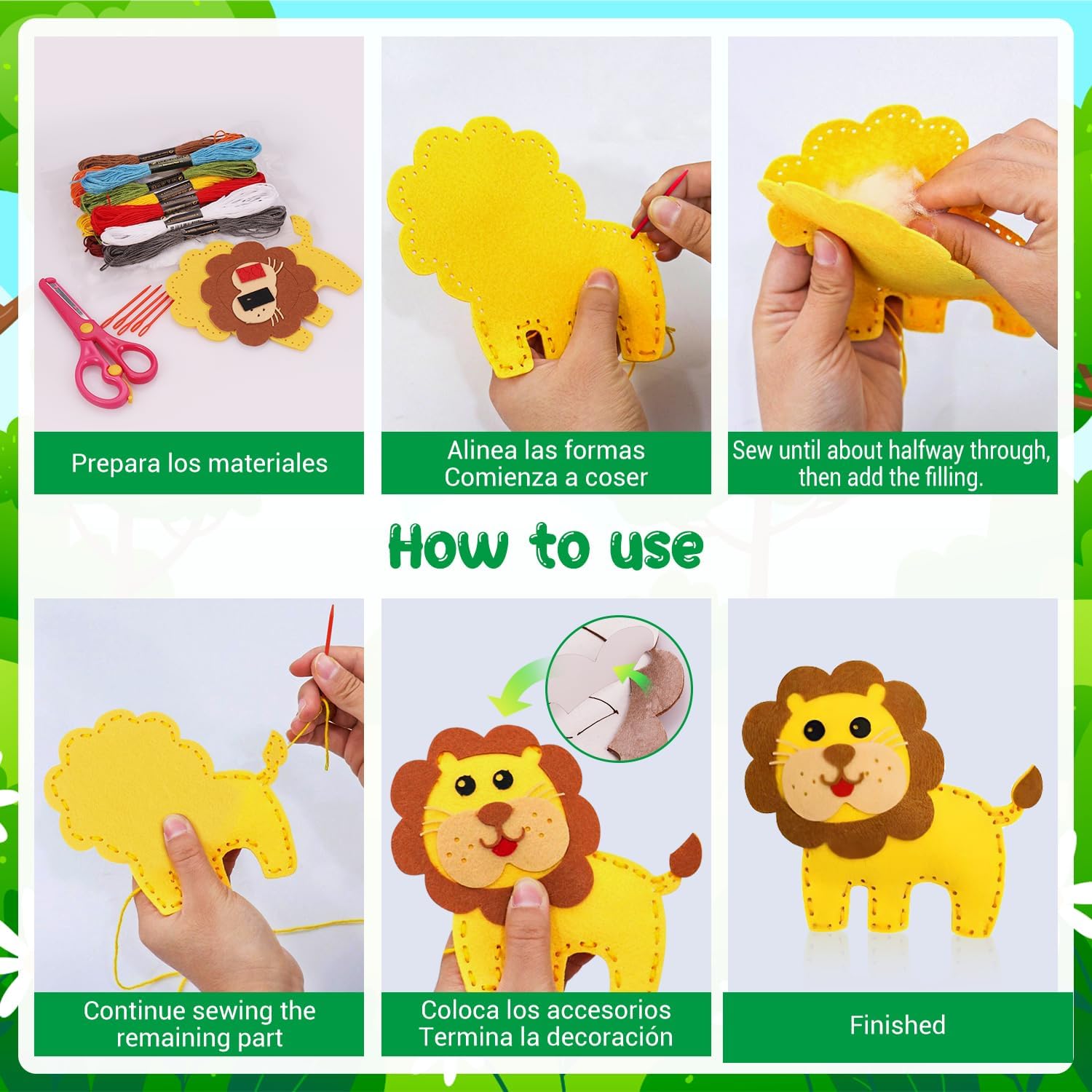 Prepara los materiales

Alinea las formas
Comienza a coser

Sew until about halfway through, then add the filling.

How to use

Continue sewing the remaining part

Coloca los accesorios
Termina la decoración

Finished