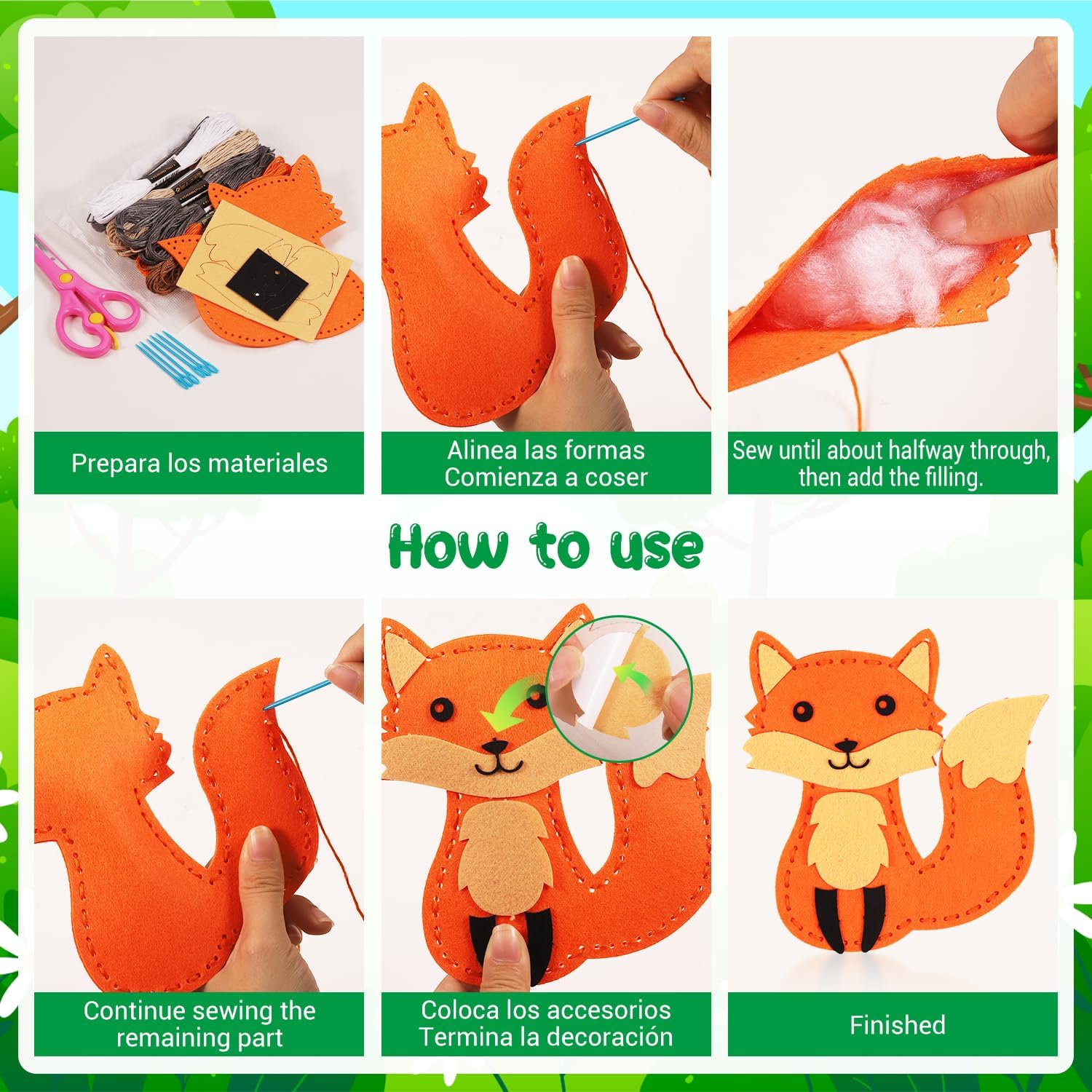 Prepara los materiales

Alinea las formas
Comienza a coser

Sew until about halfway through, then add the filling.

How to use

Continue sewing the remaining part

Coloca los accesorios
Termina la decoración

Finished