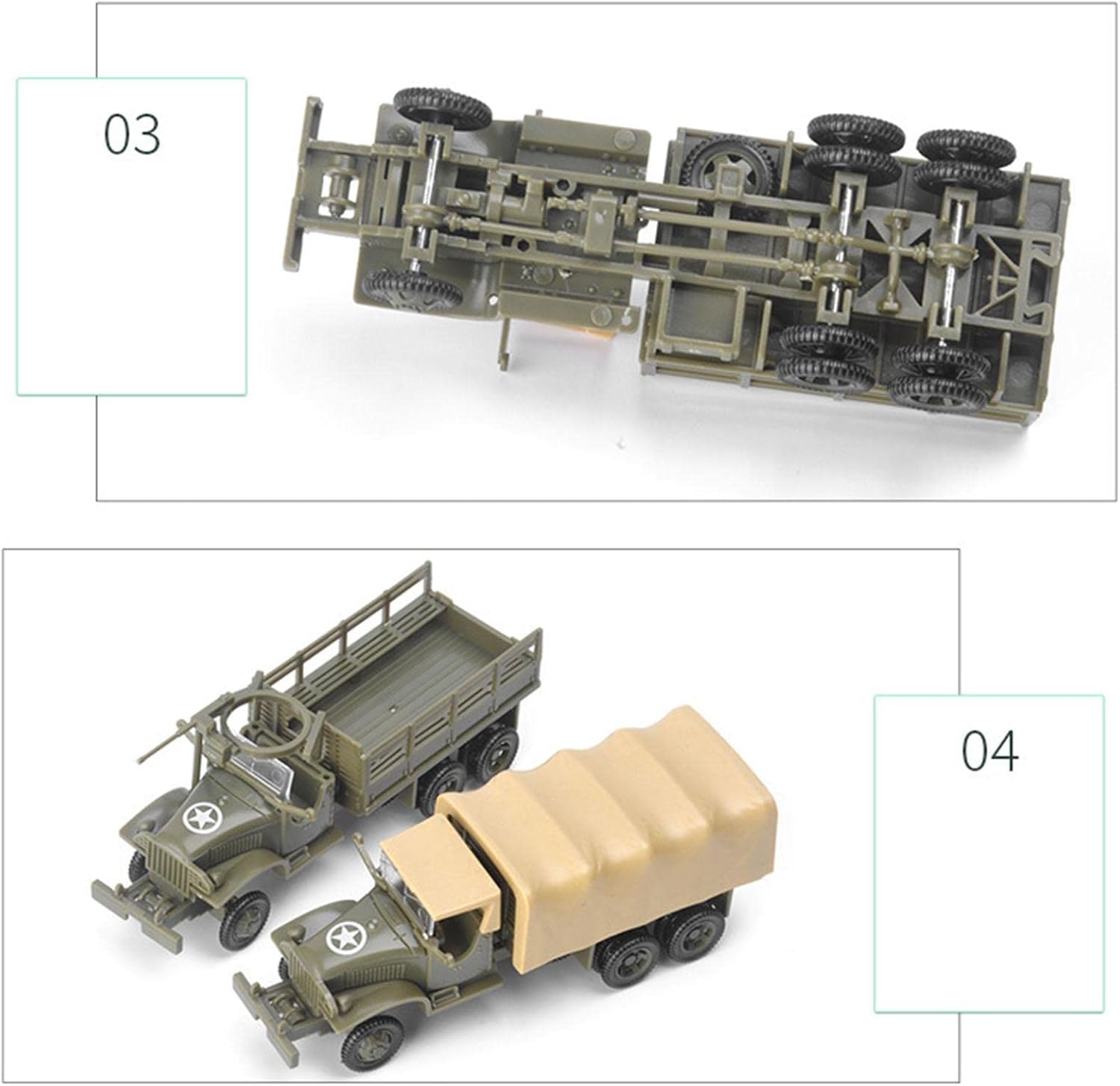 03

04