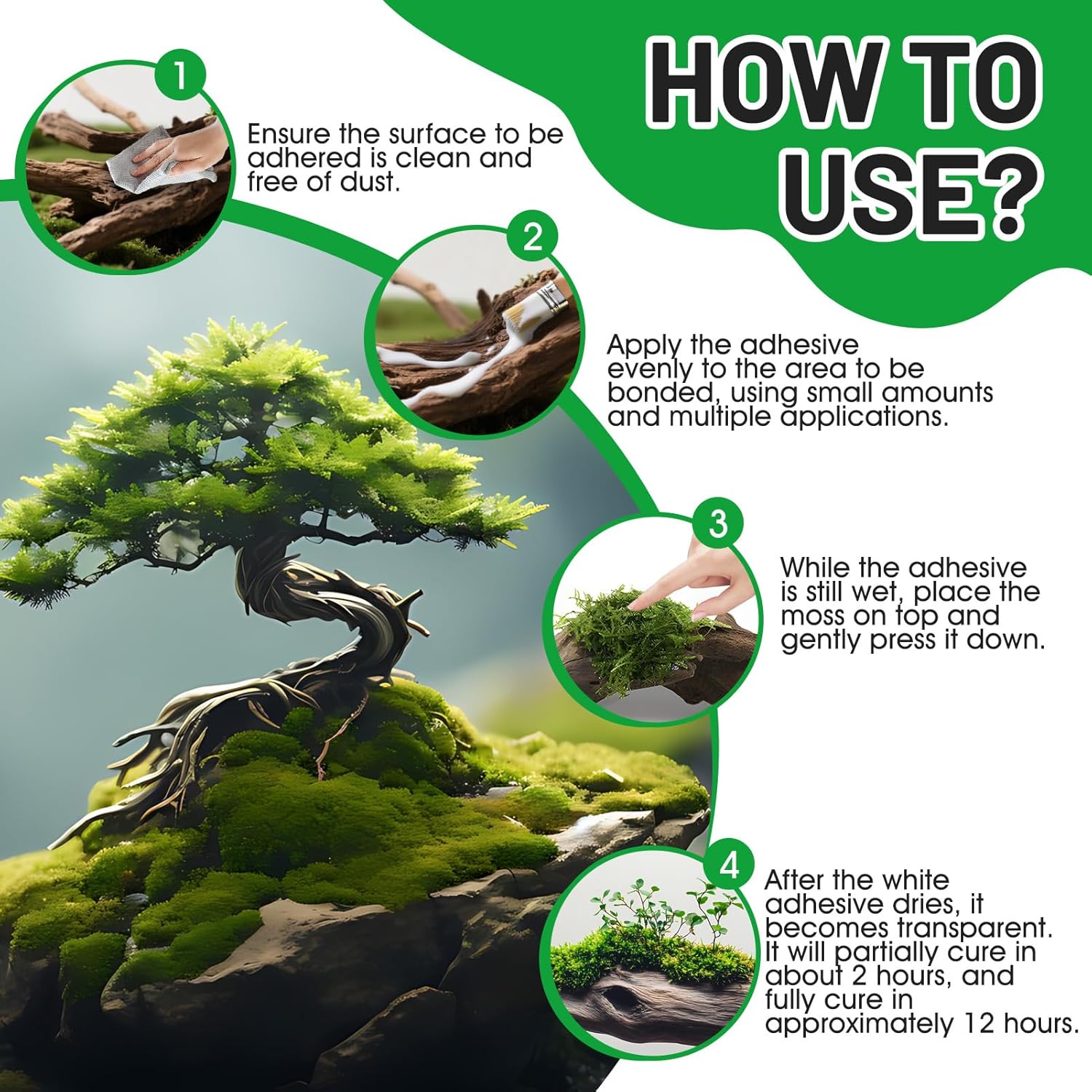 HOW TO USE?

1

Ensure the surface to be adhered is clean and free of dust.

2

Apply the adhesive evenly to the area to be bonded, using small amounts and multiple applications.

3

While the adhesive is still wet, place the moss on top and gently press it down.

4

After the white adhesive dries, it becomes transparent. It will partially cure in about 2 hours, and fully cure in approximately 12 hours.