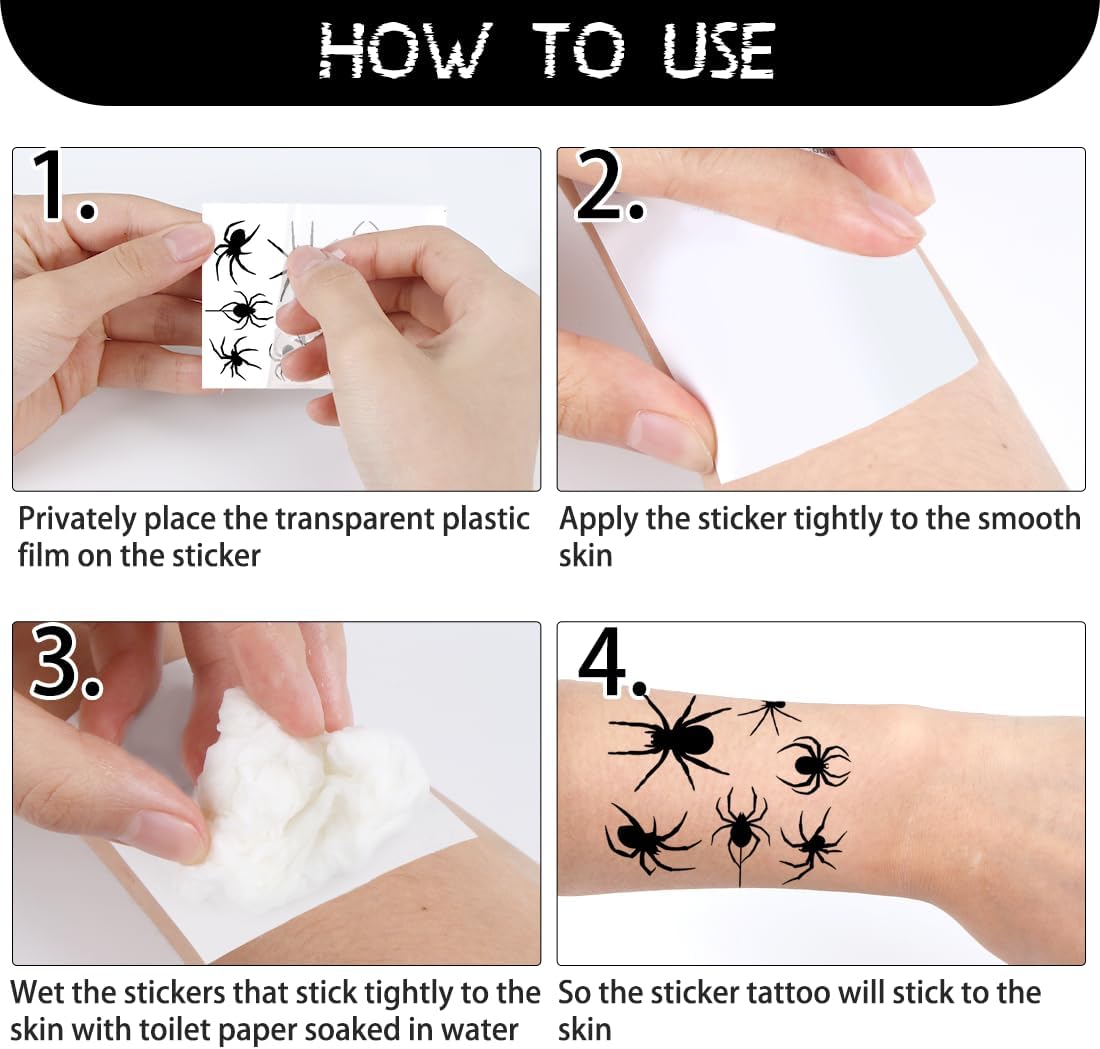 HOW TO USE

1.

Privately place the transparent plastic film on the sticker

2.

Apply the sticker tightly to the smooth skin

3.

Wet the stickers that stick tightly to the skin with toilet paper soaked in water

4.

So the sticker tattoo will stick to the skin