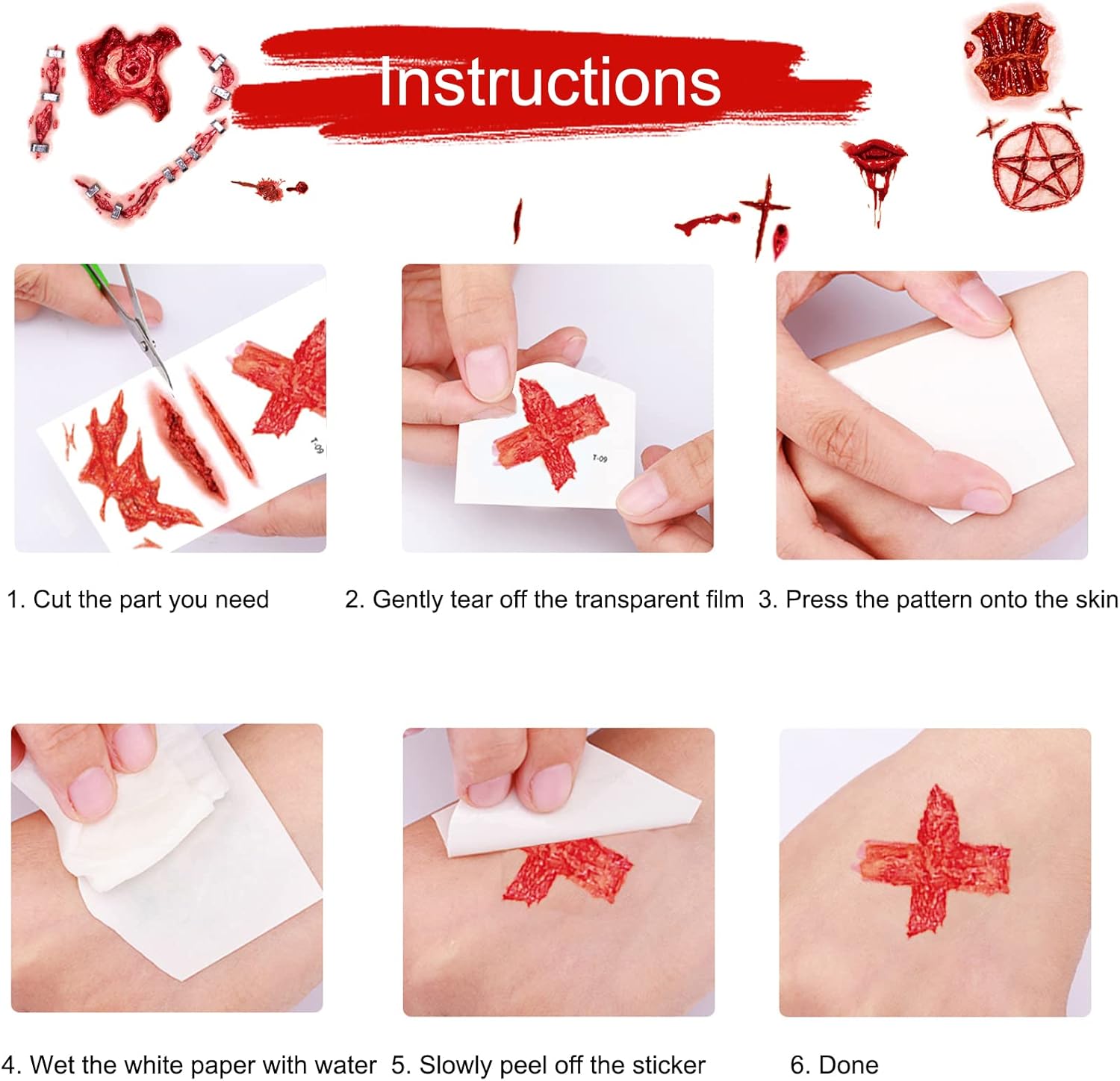 Instructions

T-09

T-09

1. Cut the part you need

2. Gently tear off the transparent film

3. Press the pattern onto the skin

4. Wet the white paper with water

5. Slowly peel off the sticker

6. Done