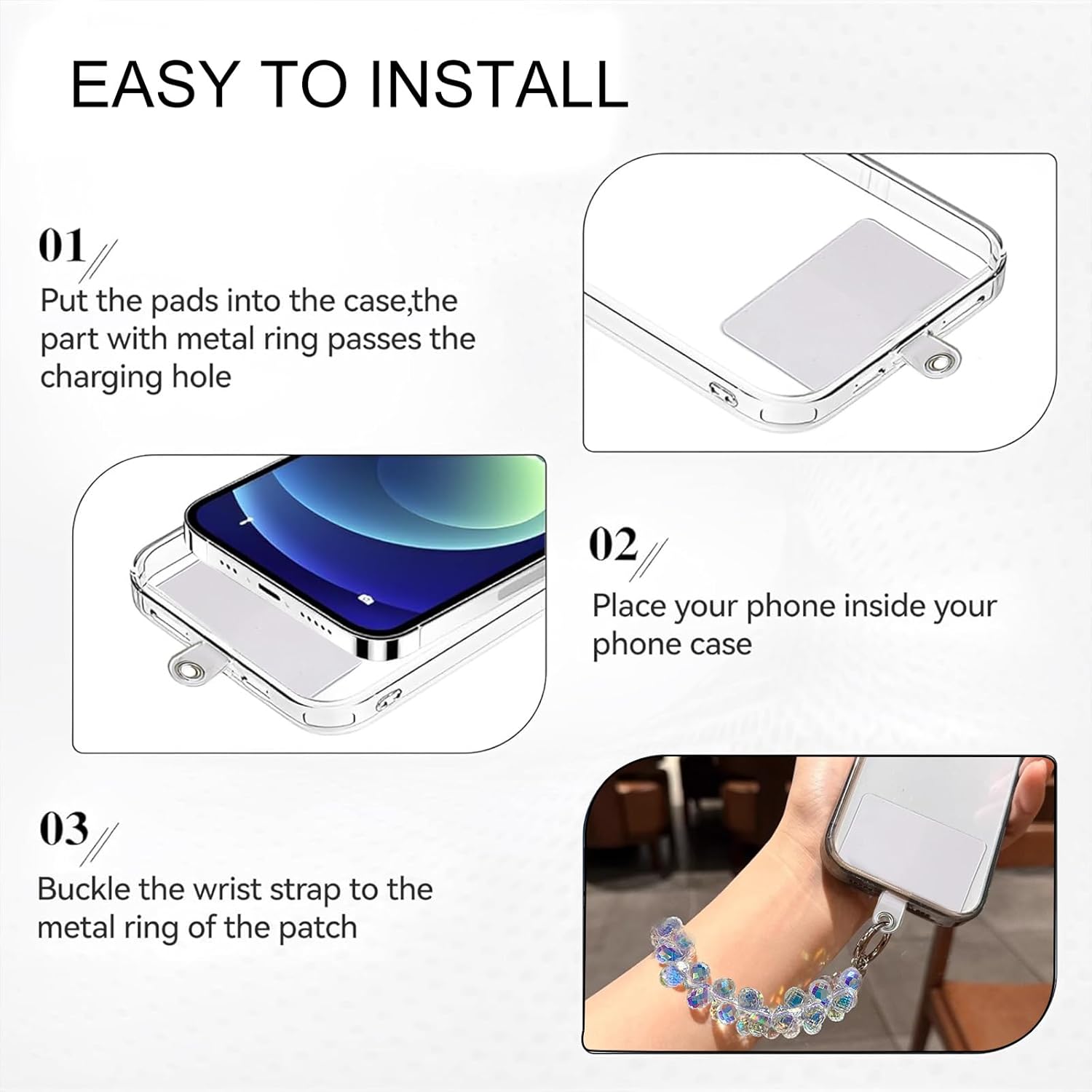 EASY TO INSTALL

01

Put the pads into the case,the part with metal ring passes the charging hole

02

Place your phone inside your phone case

03

Buckle the wrist strap to the metal ring of the patch