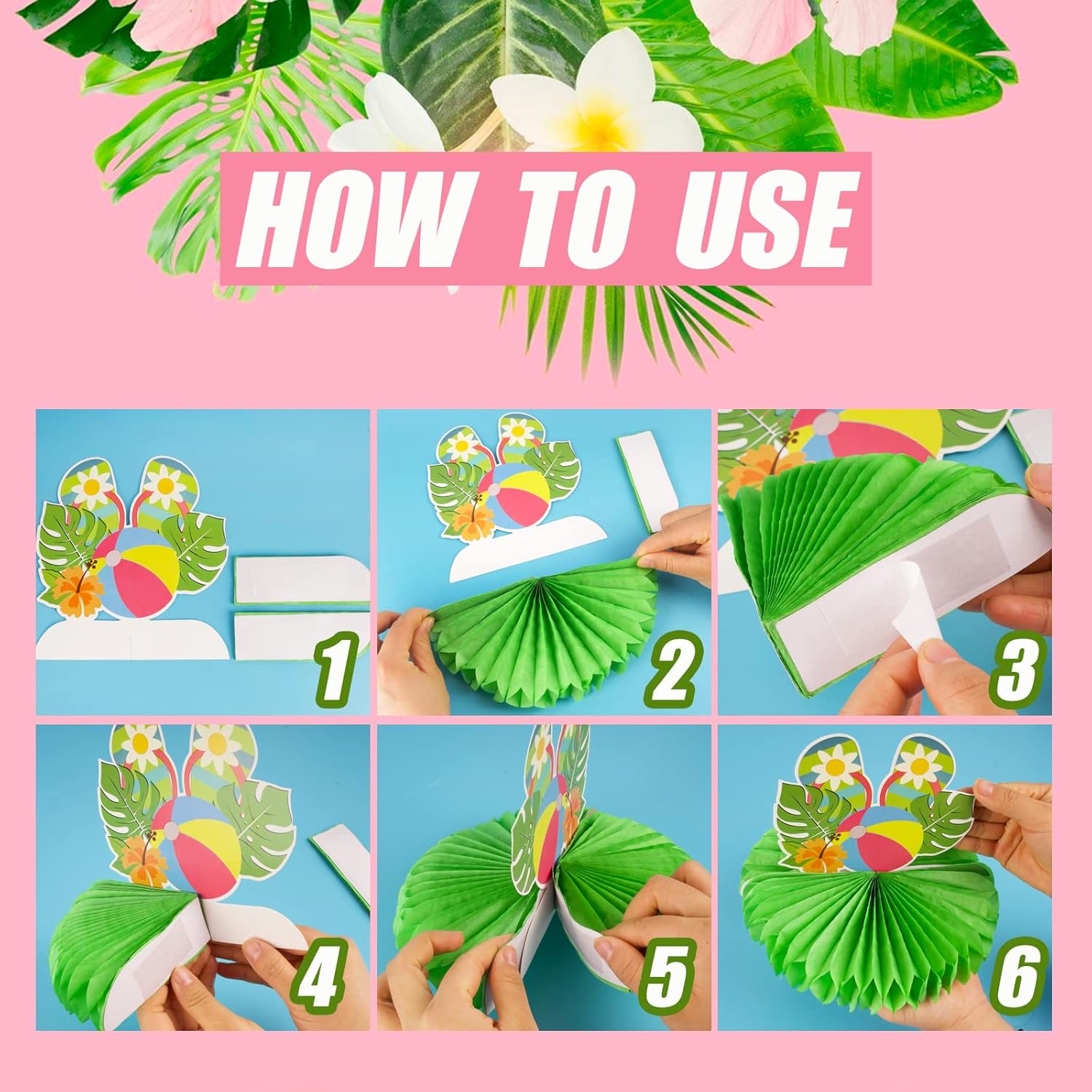 HOW TO USE

1

2

3

4

5

6