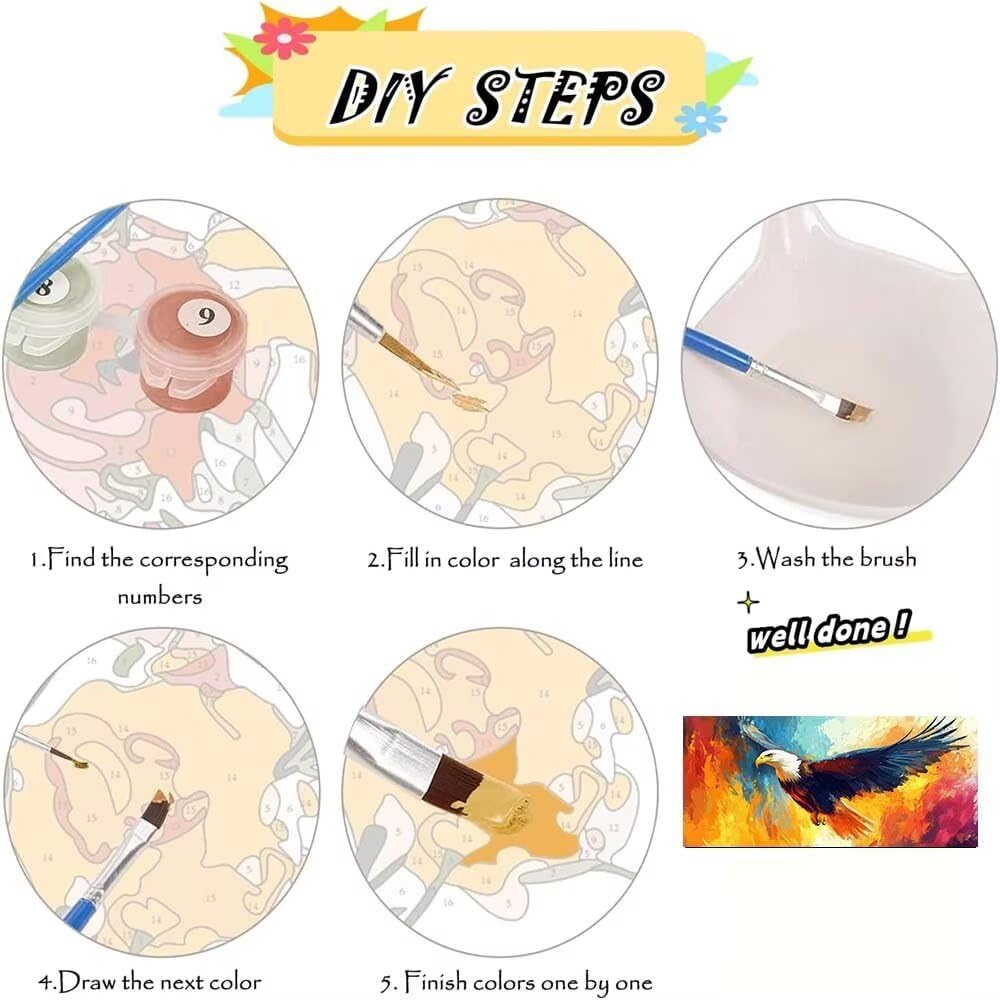 DIY STEPS

8

9

1.Find the corresponding numbers

2.Fill in color along the line

3.Wash the brush

well done !

4.Draw the next color

5. Finish colors one by one