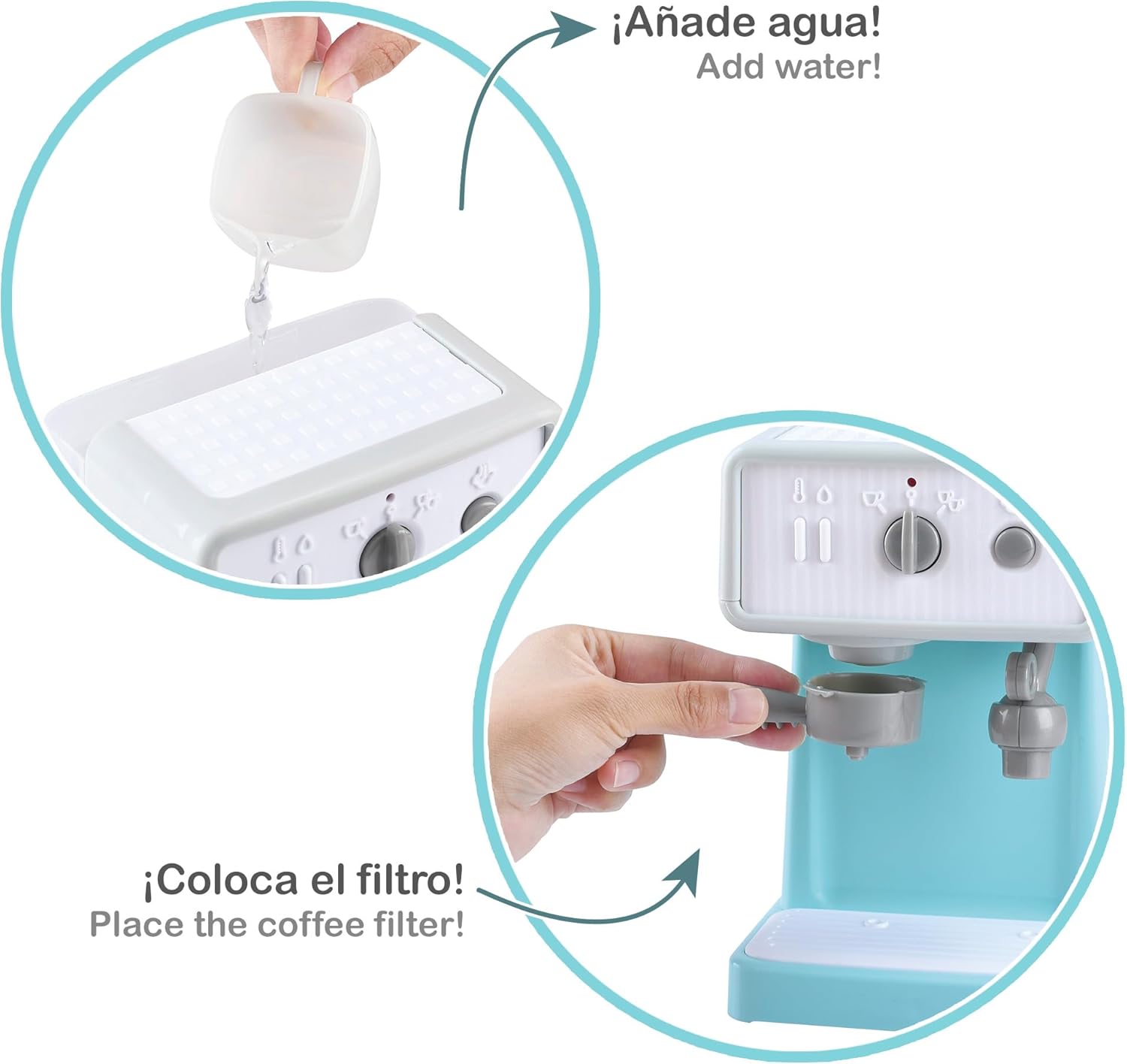 ¡Añade agua!
Add water!

¡Coloca el filtro!
Place the coffee filter!