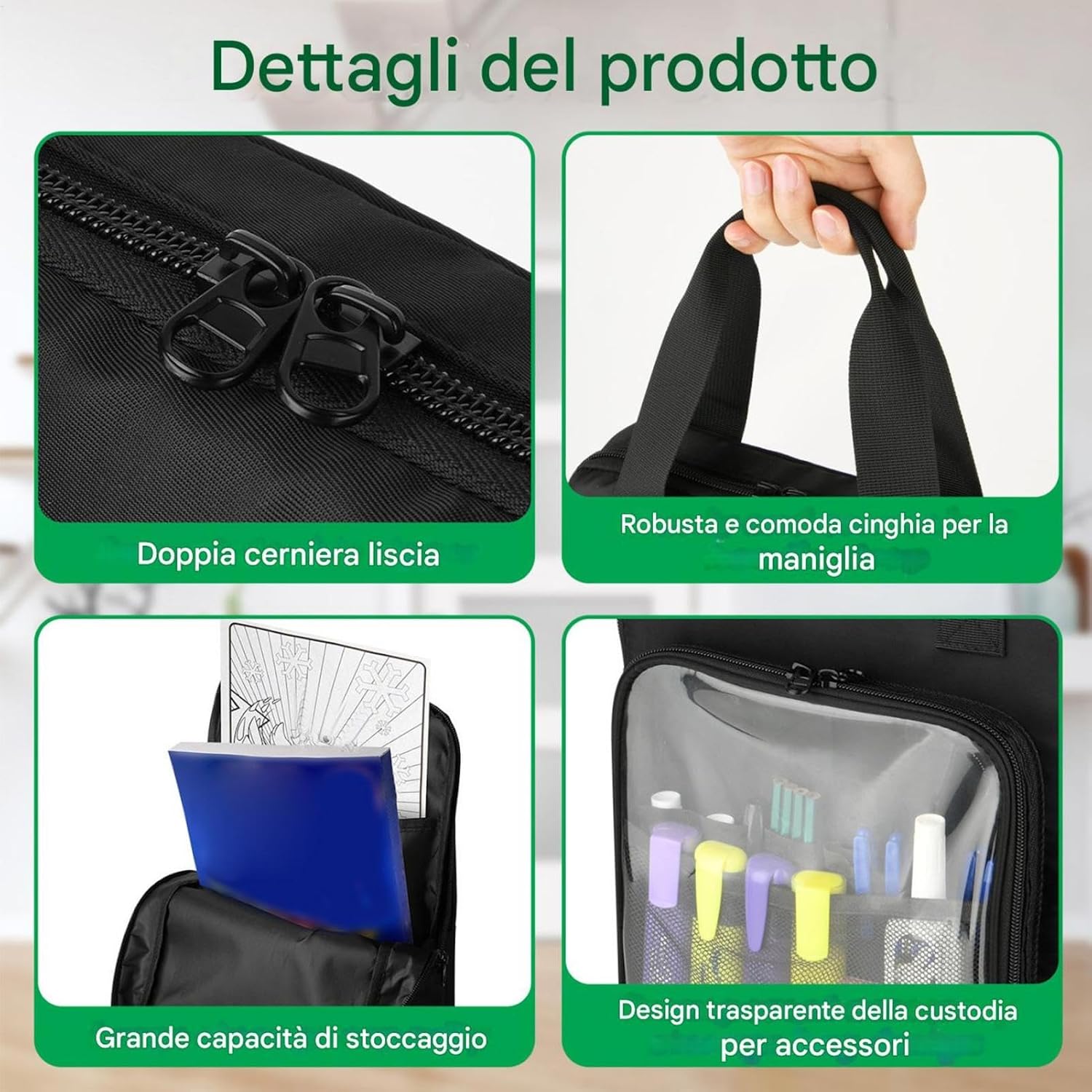 Dettagli del prodotto

Doppia cerniera liscia

Robusta e comoda cinghia per la maniglia

Grande capacità di stoccaggio

Design trasparente della custodia per accessori