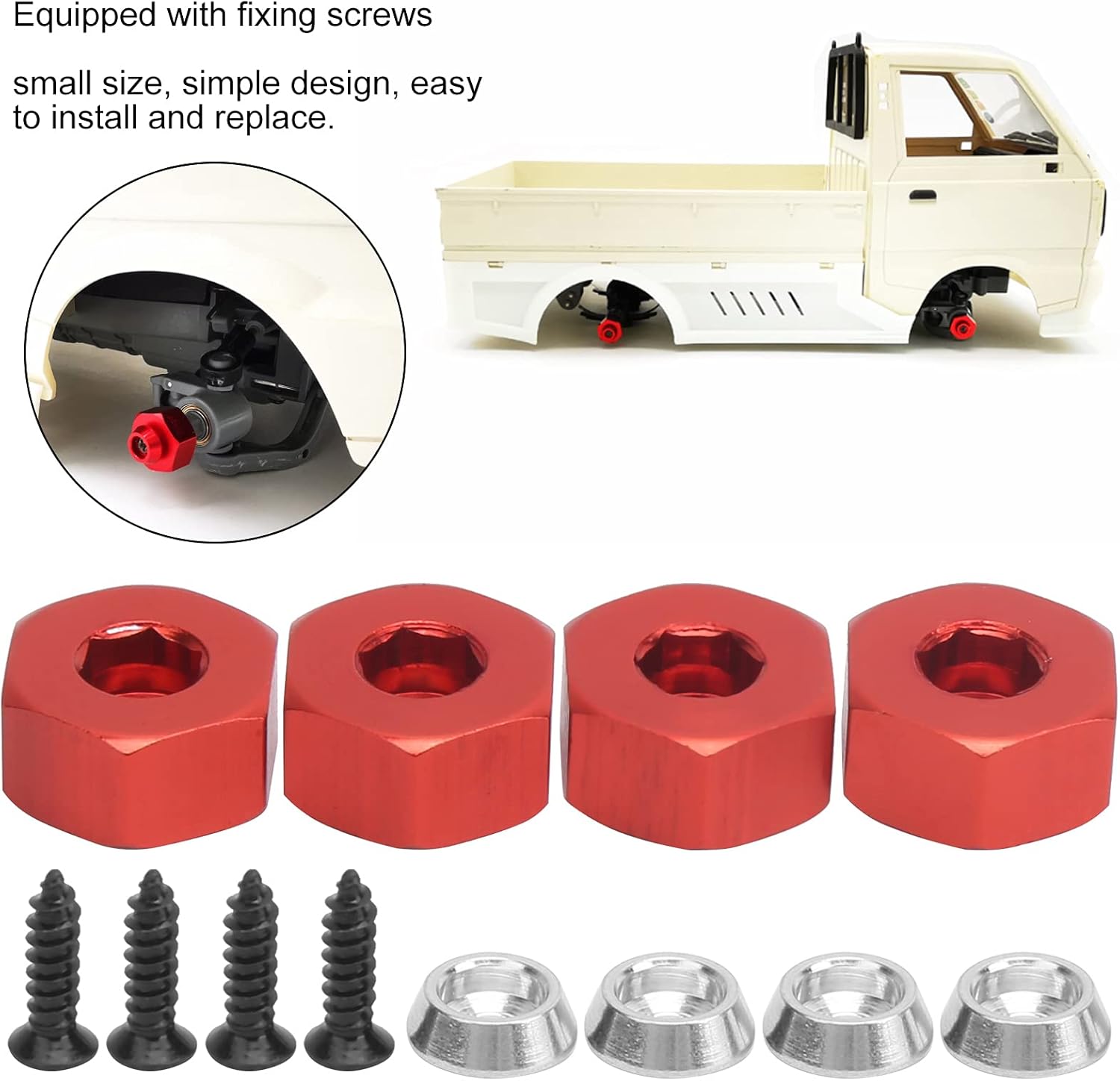 Equipped with fixing screws

small size, simple design, easy to install and replace.