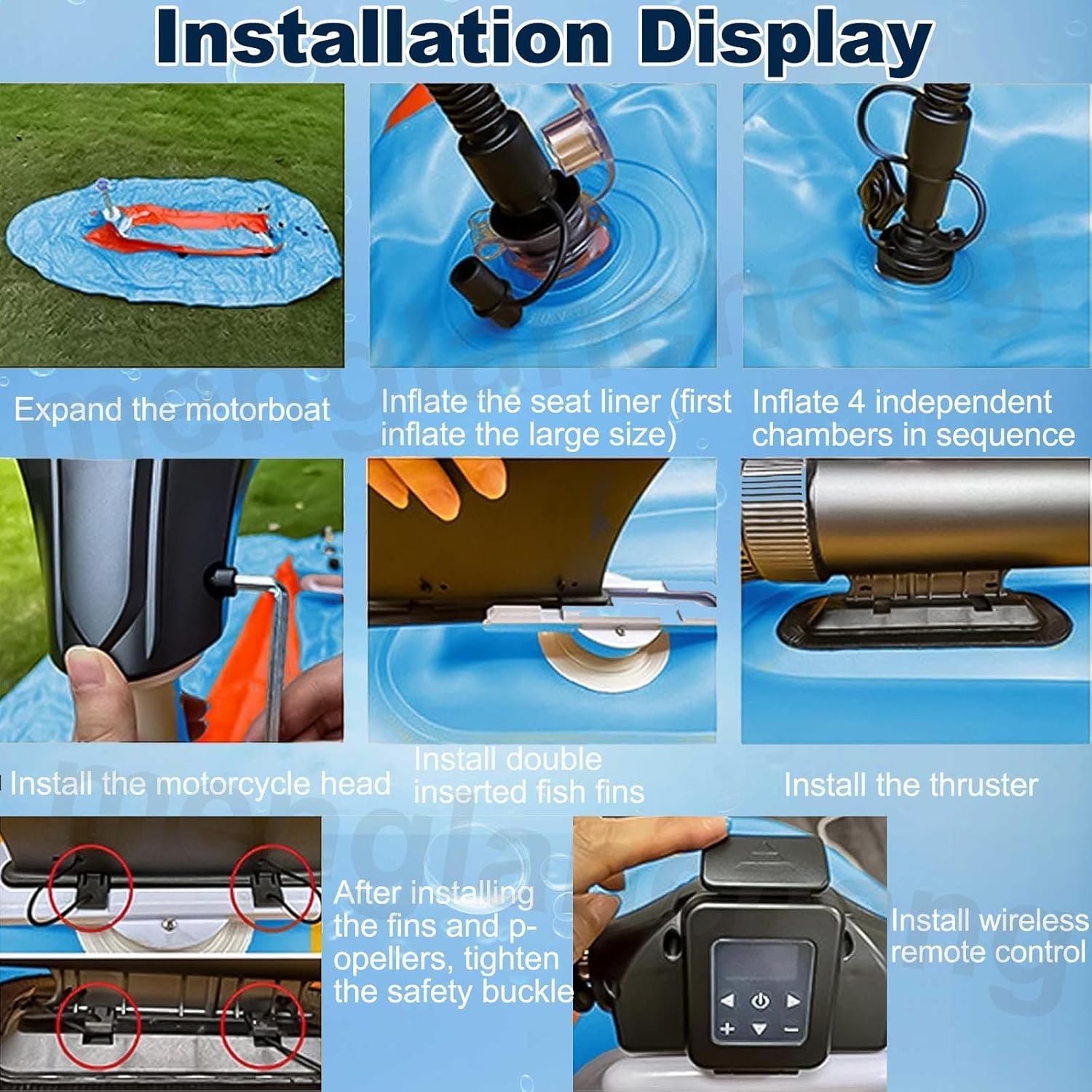 Installation Display

Expand the motorboat

Inflate the seat liner (first inflate the large size)

Inflate 4 independent chambers in sequence

Install the motorcycle head

Install double inserted fish fins

Install the thruster

After installing the fins and p-opellers, tighten the safety buckle

Install wireless remote control