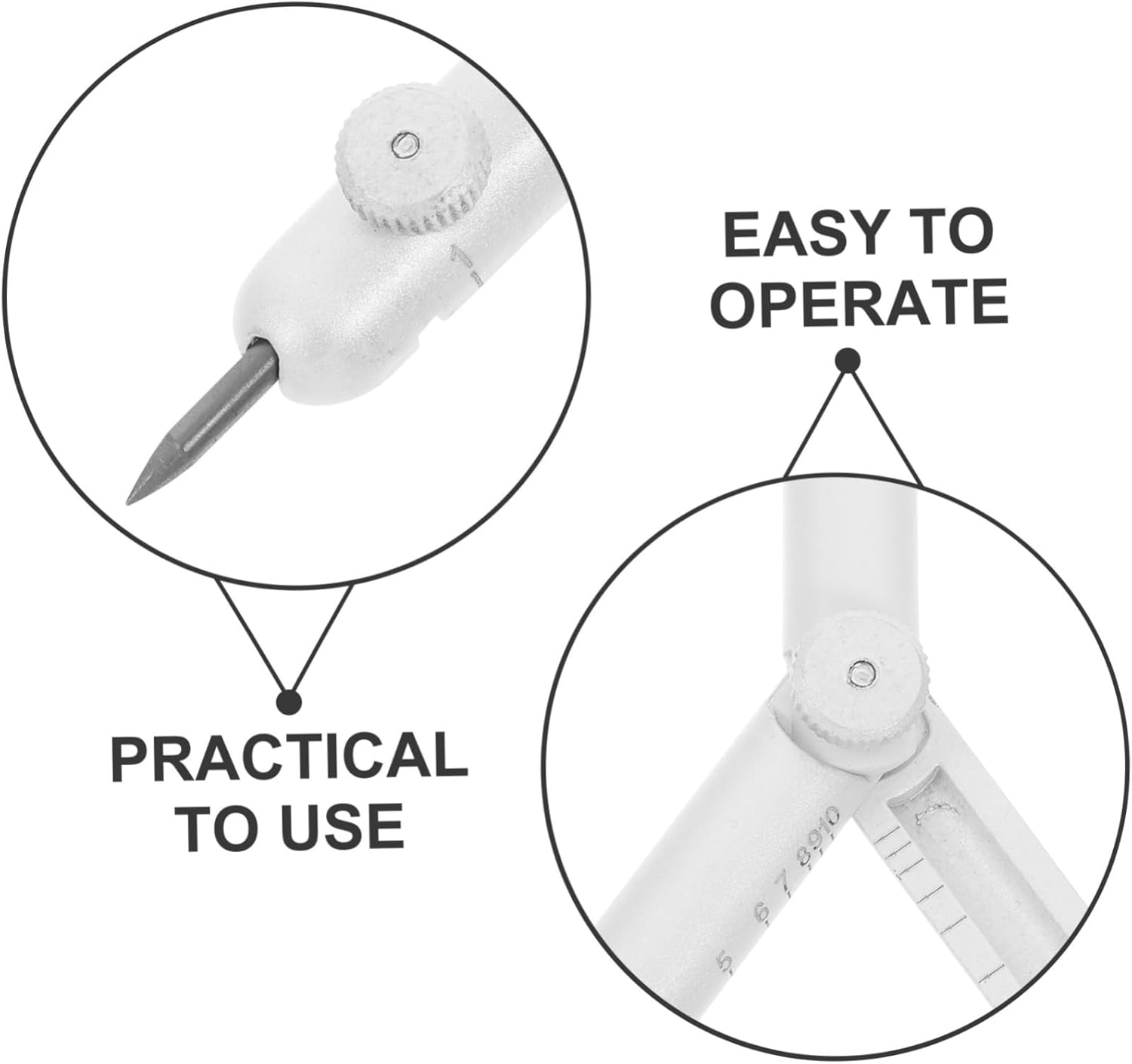 1

EASY TO OPERATE

PRACTICAL TO USE

5 6 7 8 9 10