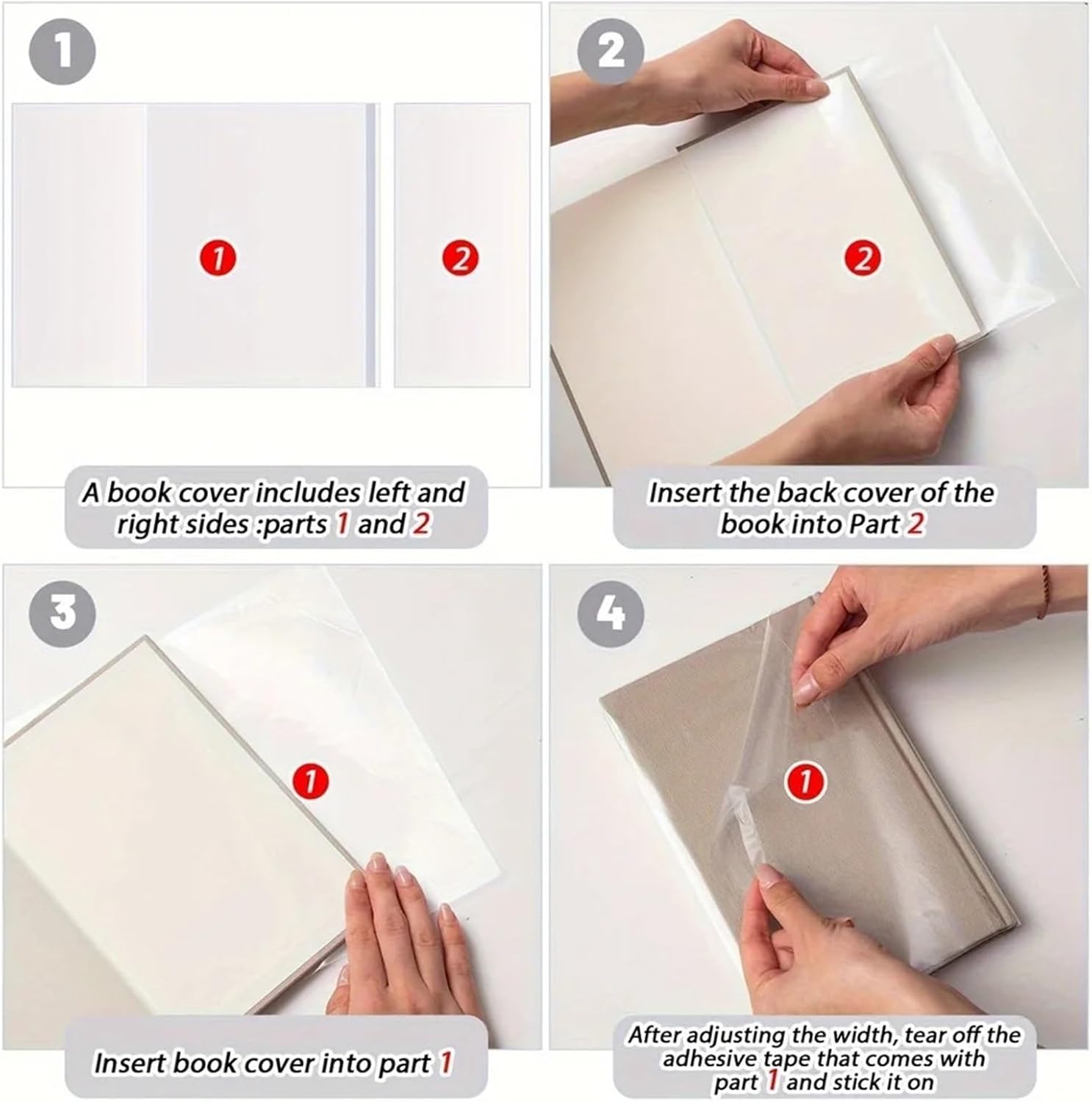 1

1

2

A book cover includes left and right sides :parts 1 and 2

2

2

Insert the back cover of the book into Part 2

3

1

Insert book cover into part 1

4

1

After adjusting the width, tear off the adhesive tape that comes with part 1 and stick it on