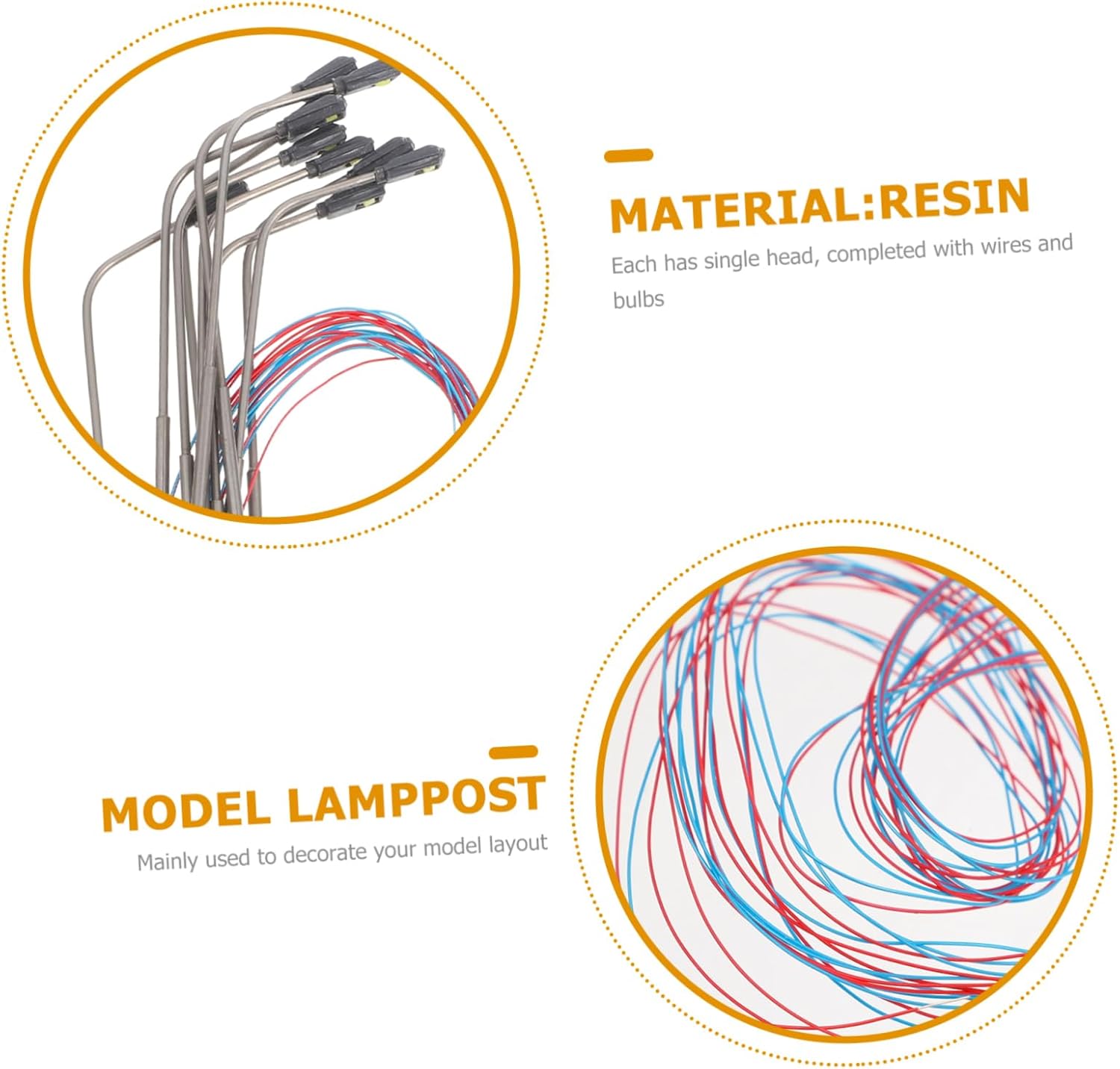 MATERIAL:RESIN

Each has single head, completed with wires and bulbs

MODEL LAMPPOST

Mainly used to decorate your model layout