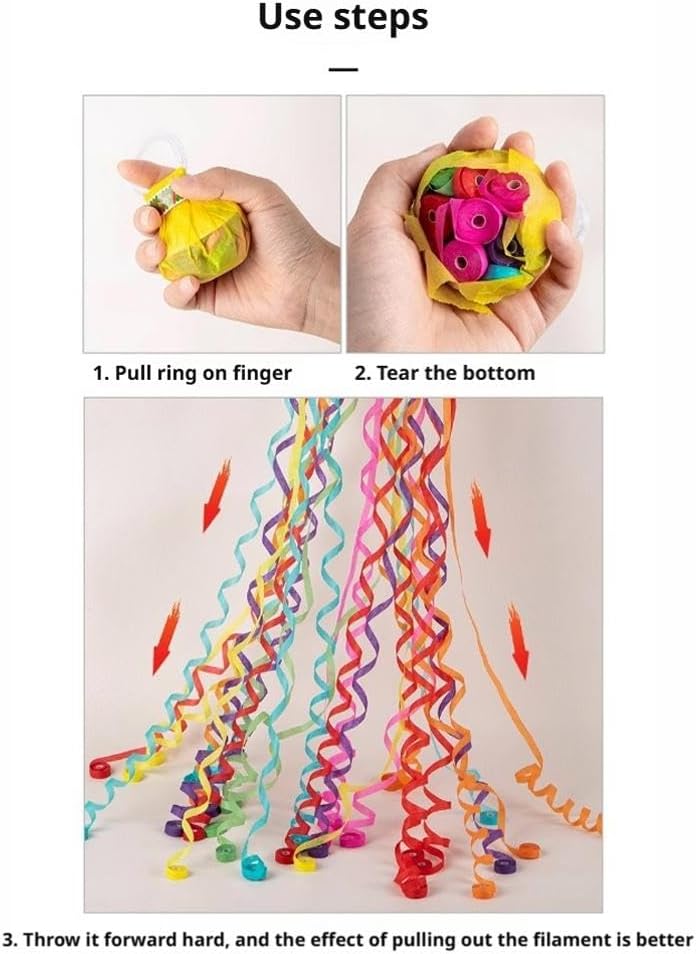 Use steps

1. Pull ring on finger

2. Tear the bottom

3. Throw it forward hard, and the effect of pulling out the filament is better