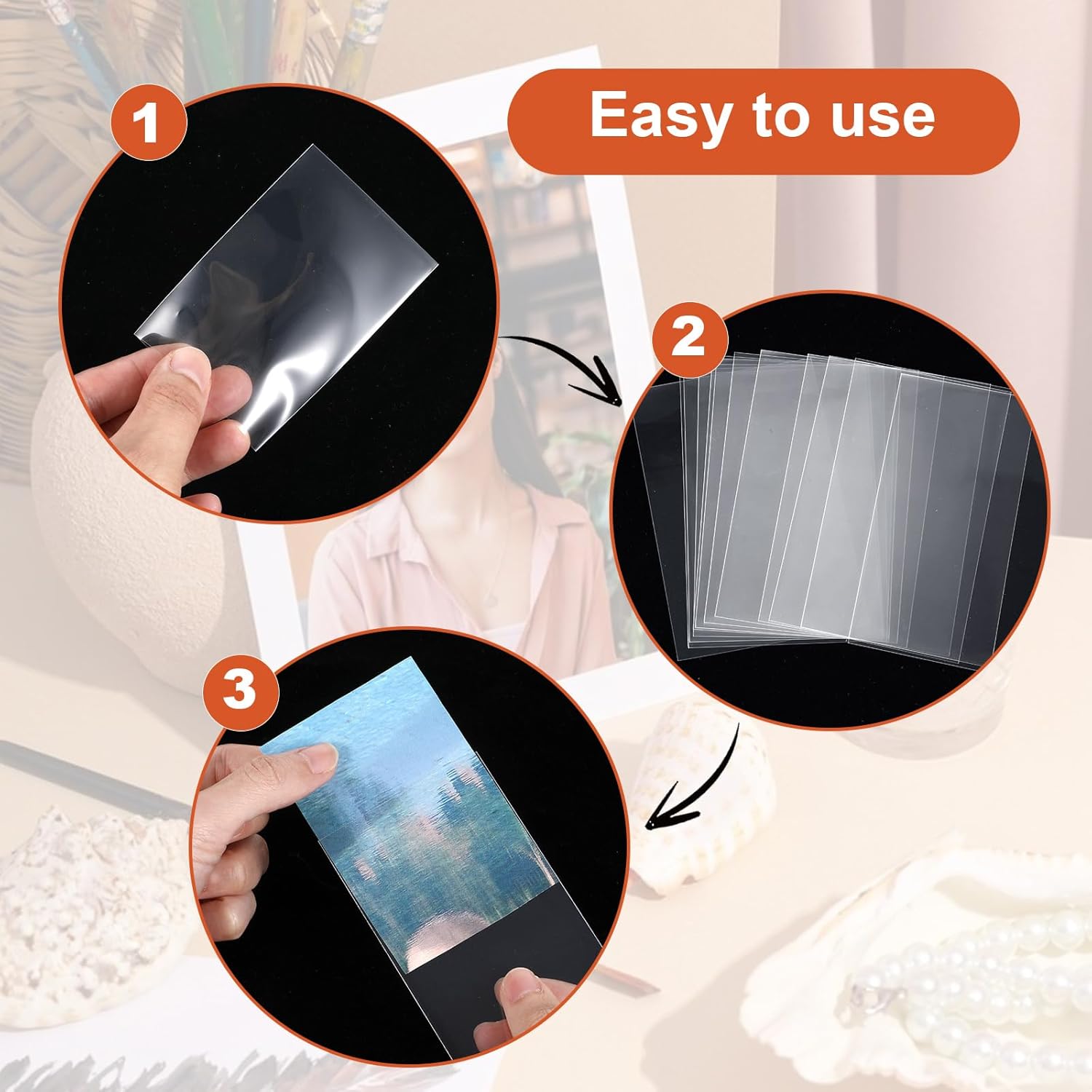 1

Easy to use

2

3