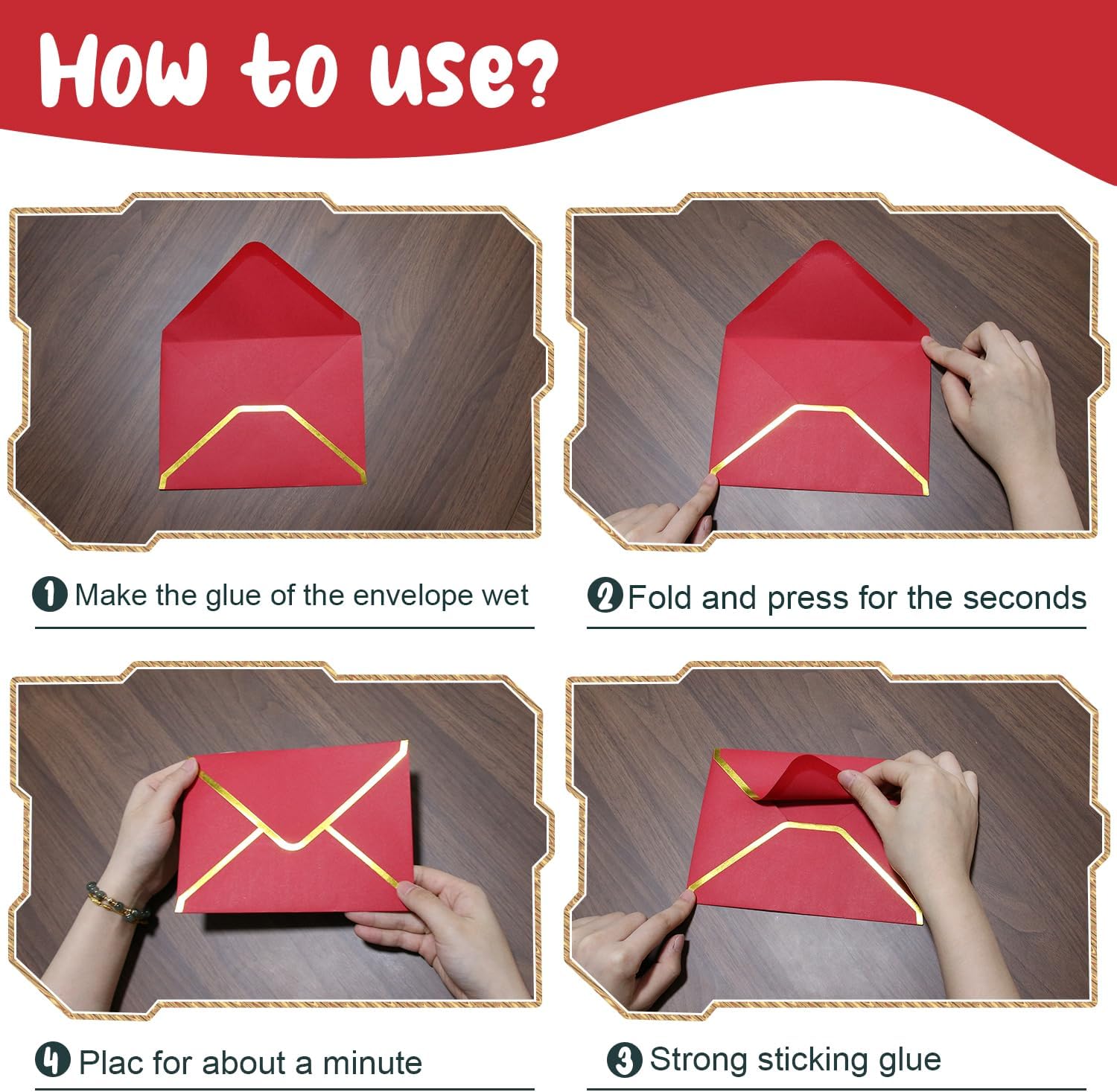 How to use?

1 Make the glue of the envelope wet

2 Fold and press for the seconds

4 Plac for about a minute

3 Strong sticking glue