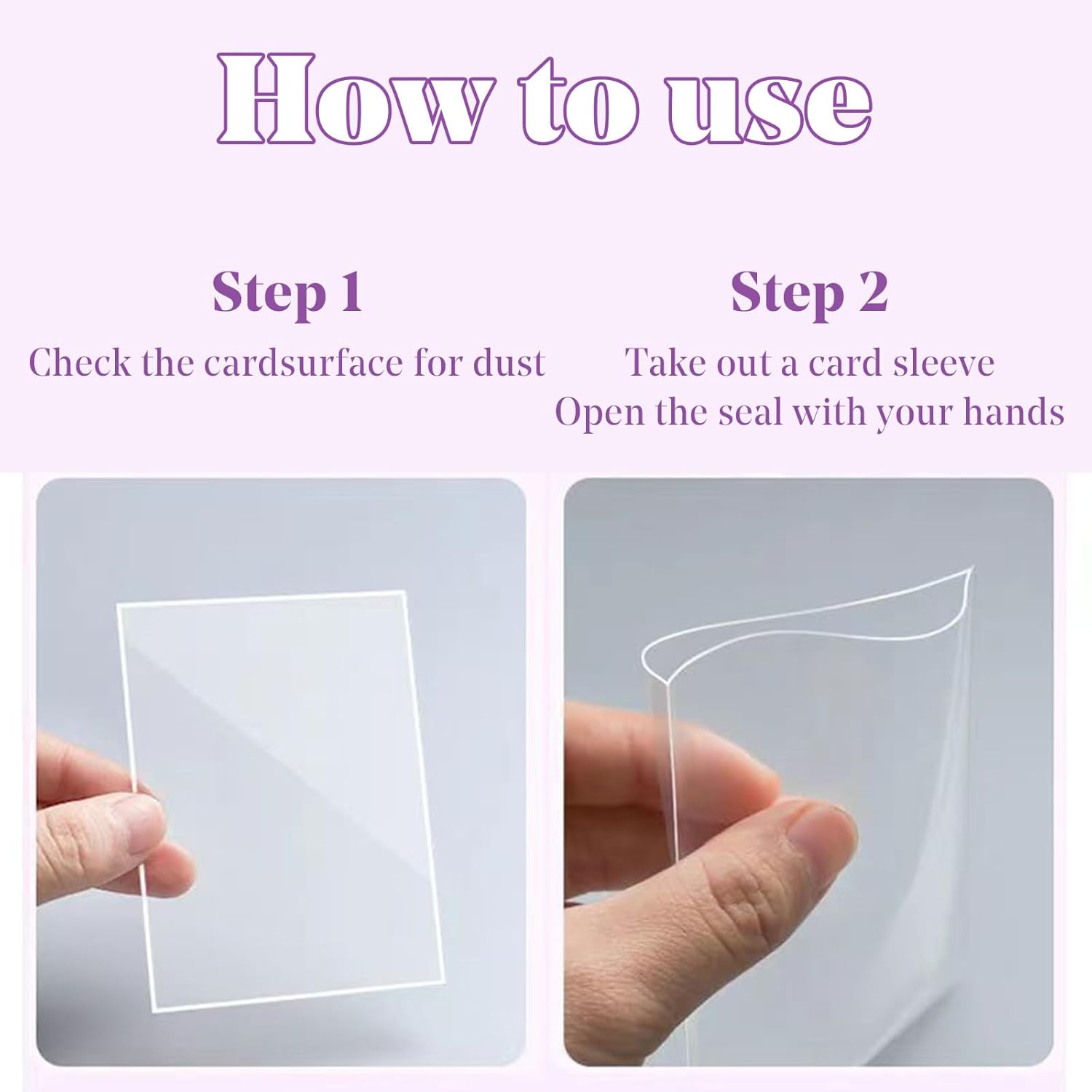 How to use

Step 1
Check the cardsurface for dust

Step 2
Take out a card sleeve
Open the seal with your hands