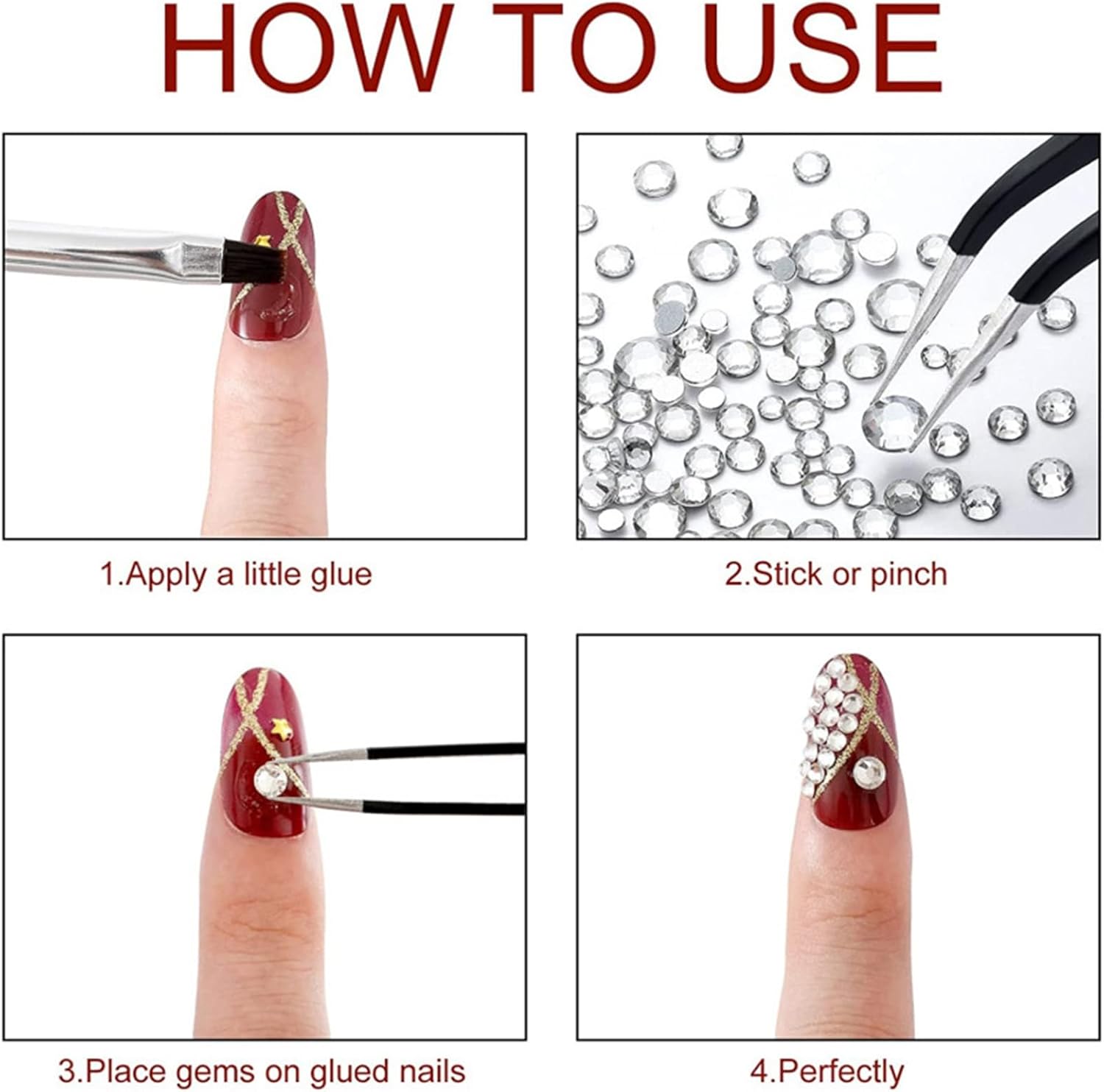 HOW TO USE

1.Apply a little glue

2.Stick or pinch

3.Place gems on glued nails

4.Perfectly