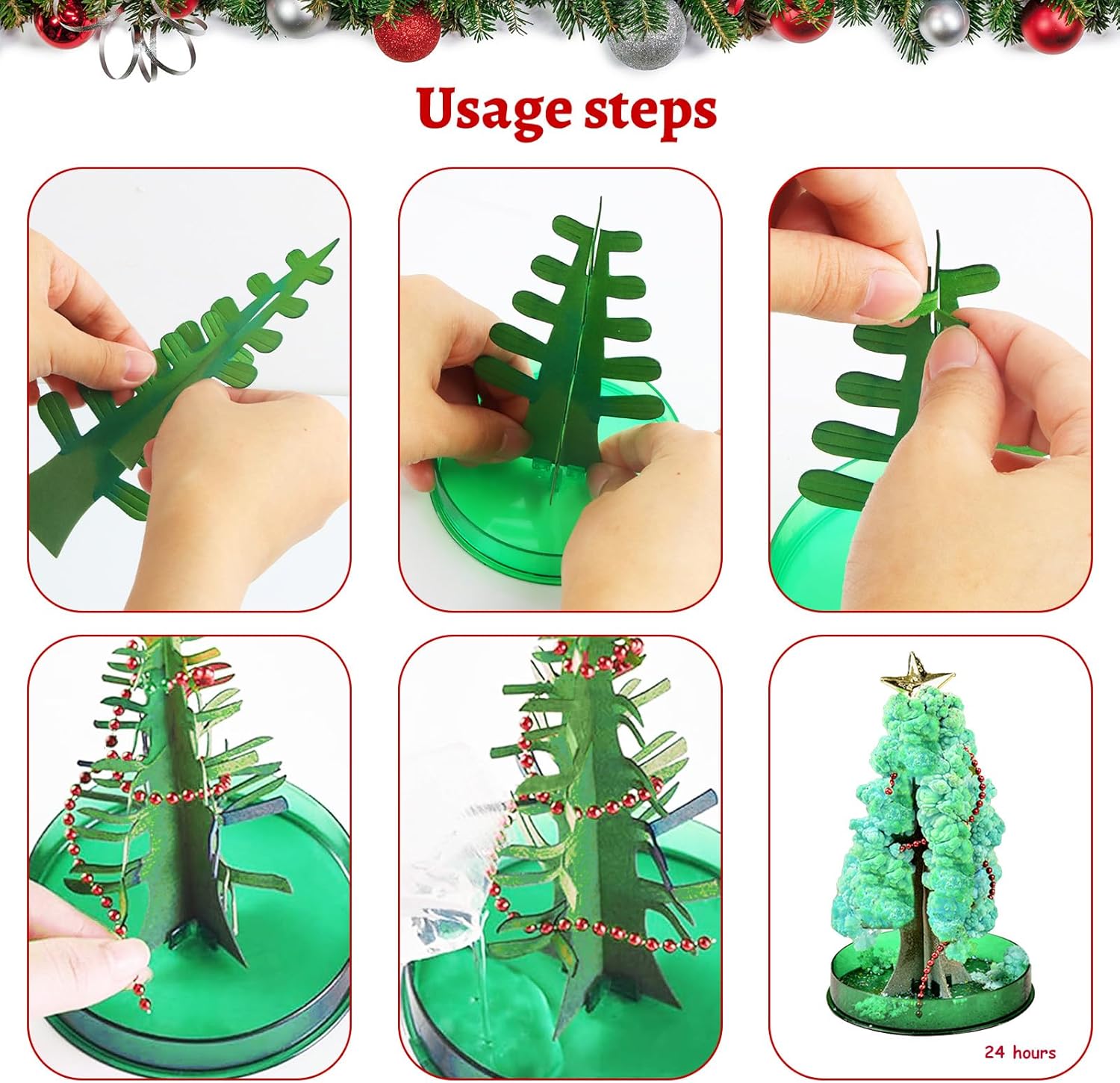 Usage steps

24 hours