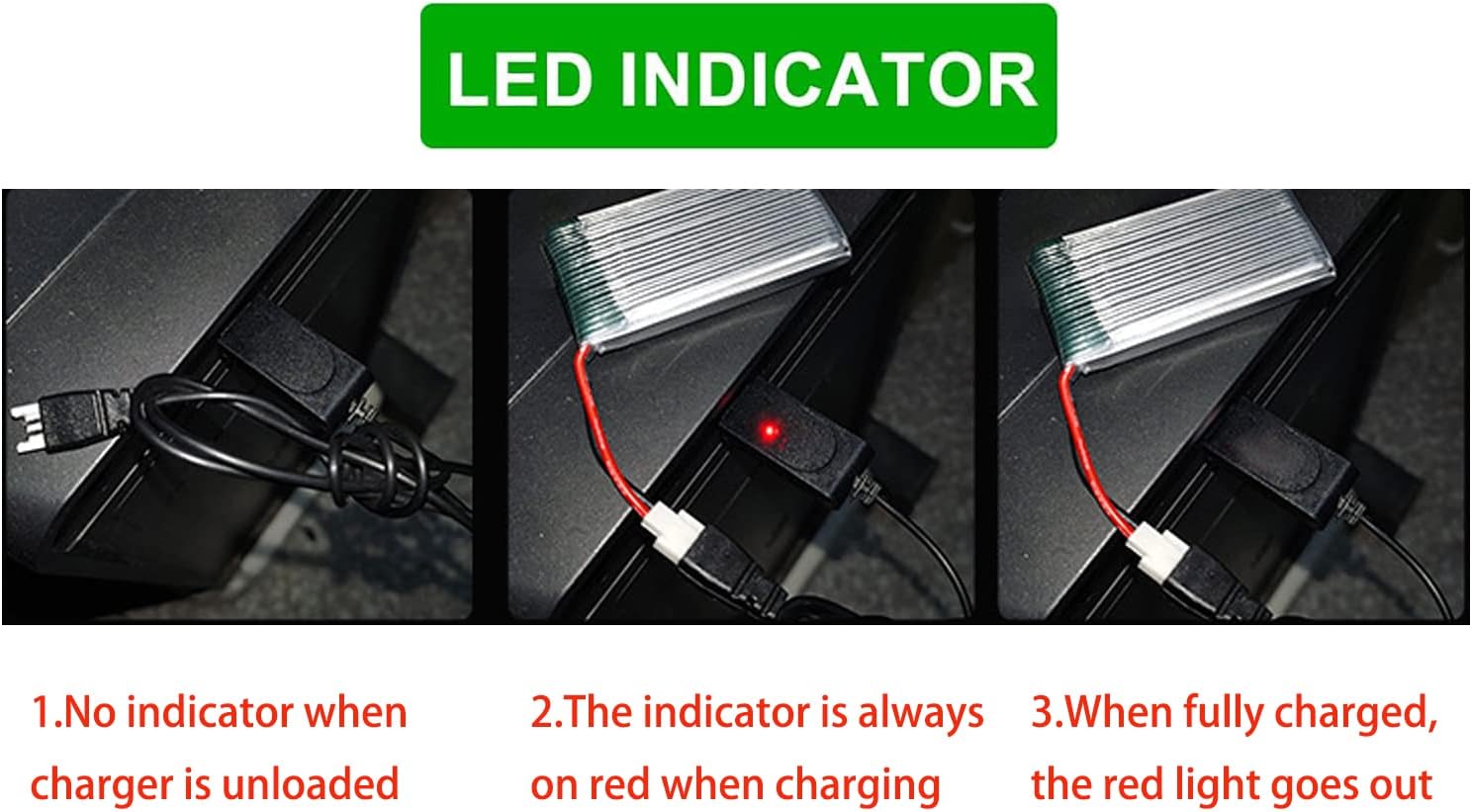 LED INDICATOR

1.No indicator when charger is unloaded

2.The indicator is always on red when charging

3.When fully charged, the red light goes out