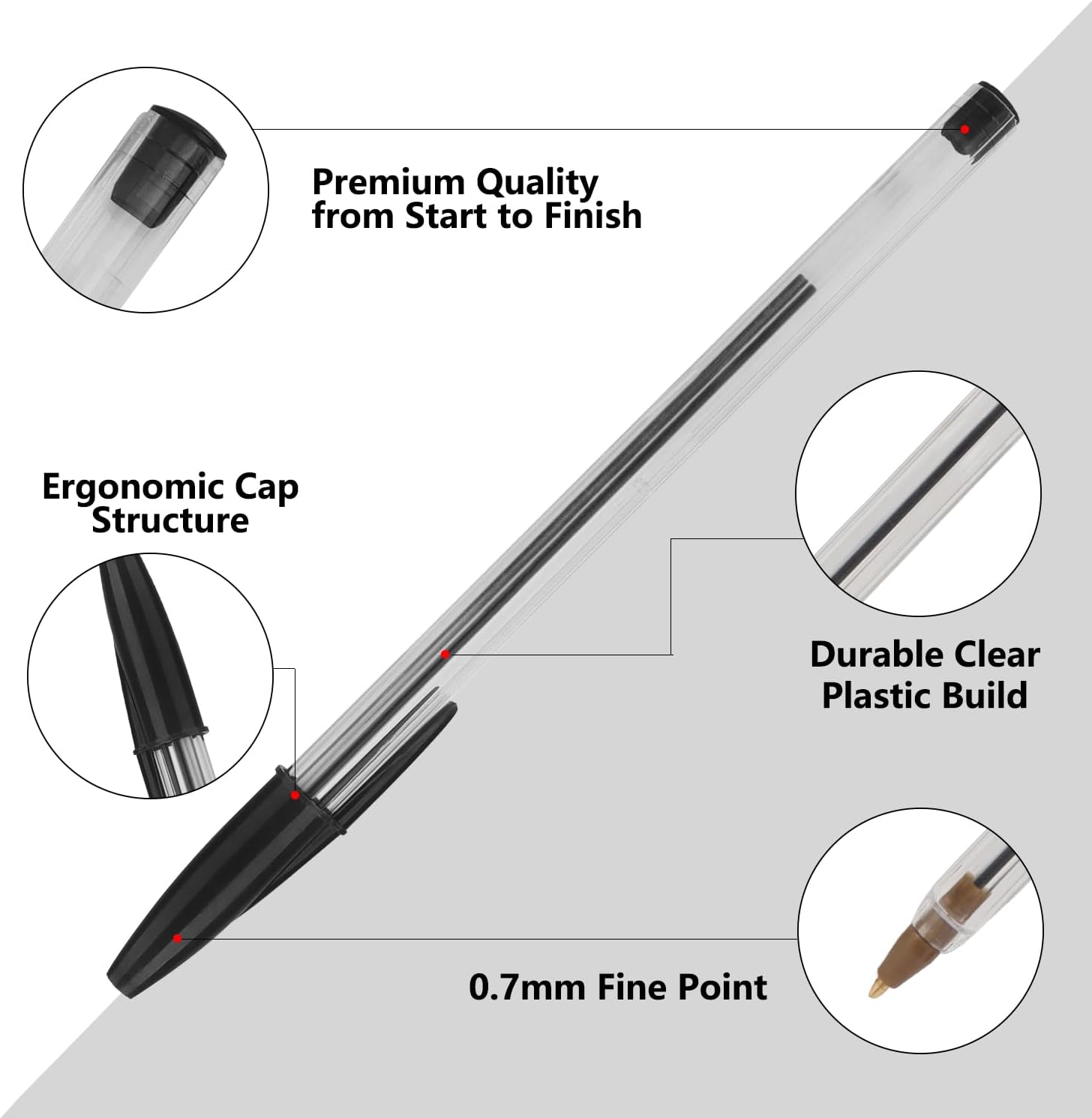 Premium Quality from Start to Finish

Ergonomic Cap Structure

Durable Clear Plastic Build

0.7mm Fine Point