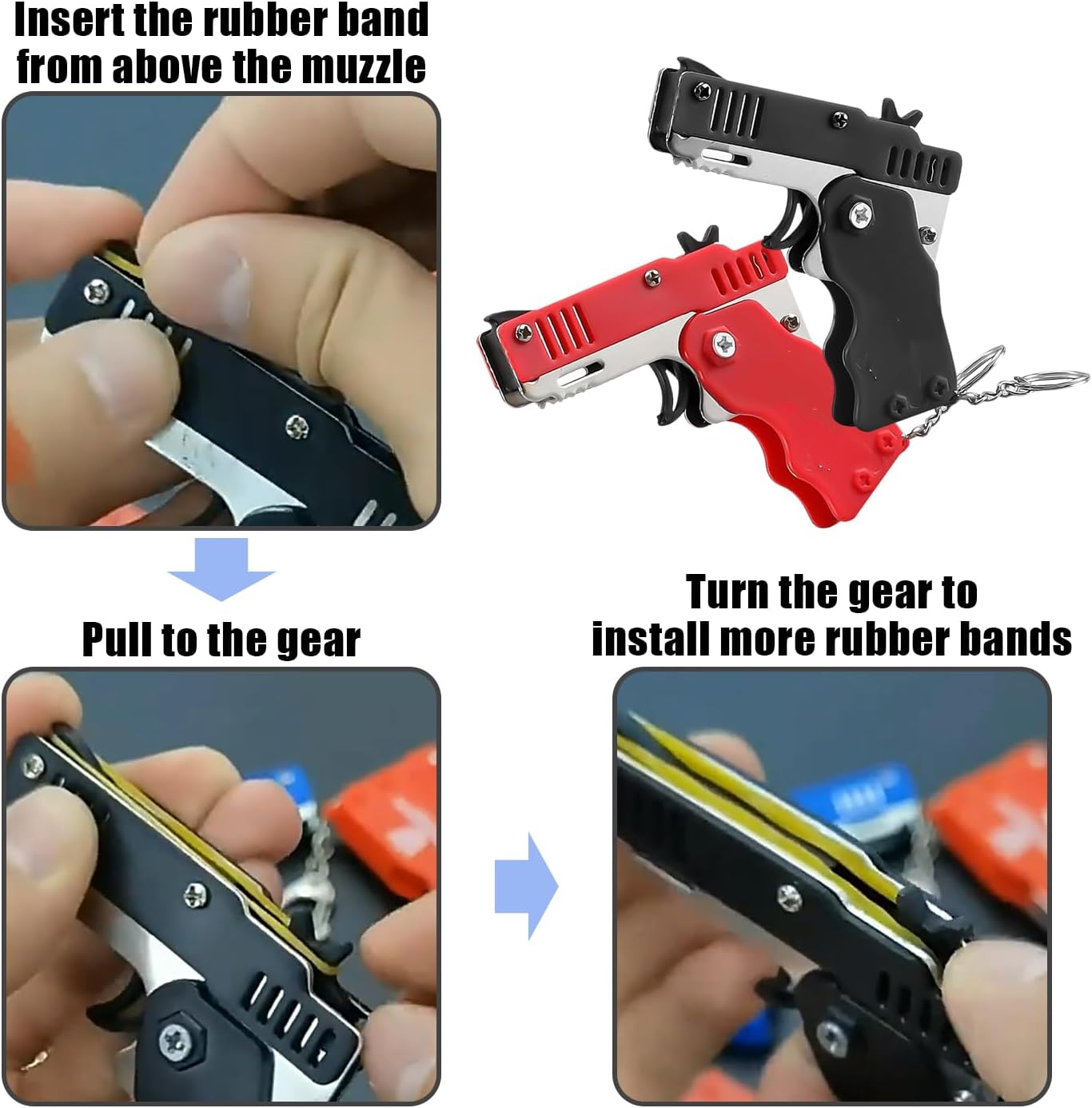 Insert the rubber band from above the muzzle

Pull to the gear

Turn the gear to install more rubber bands