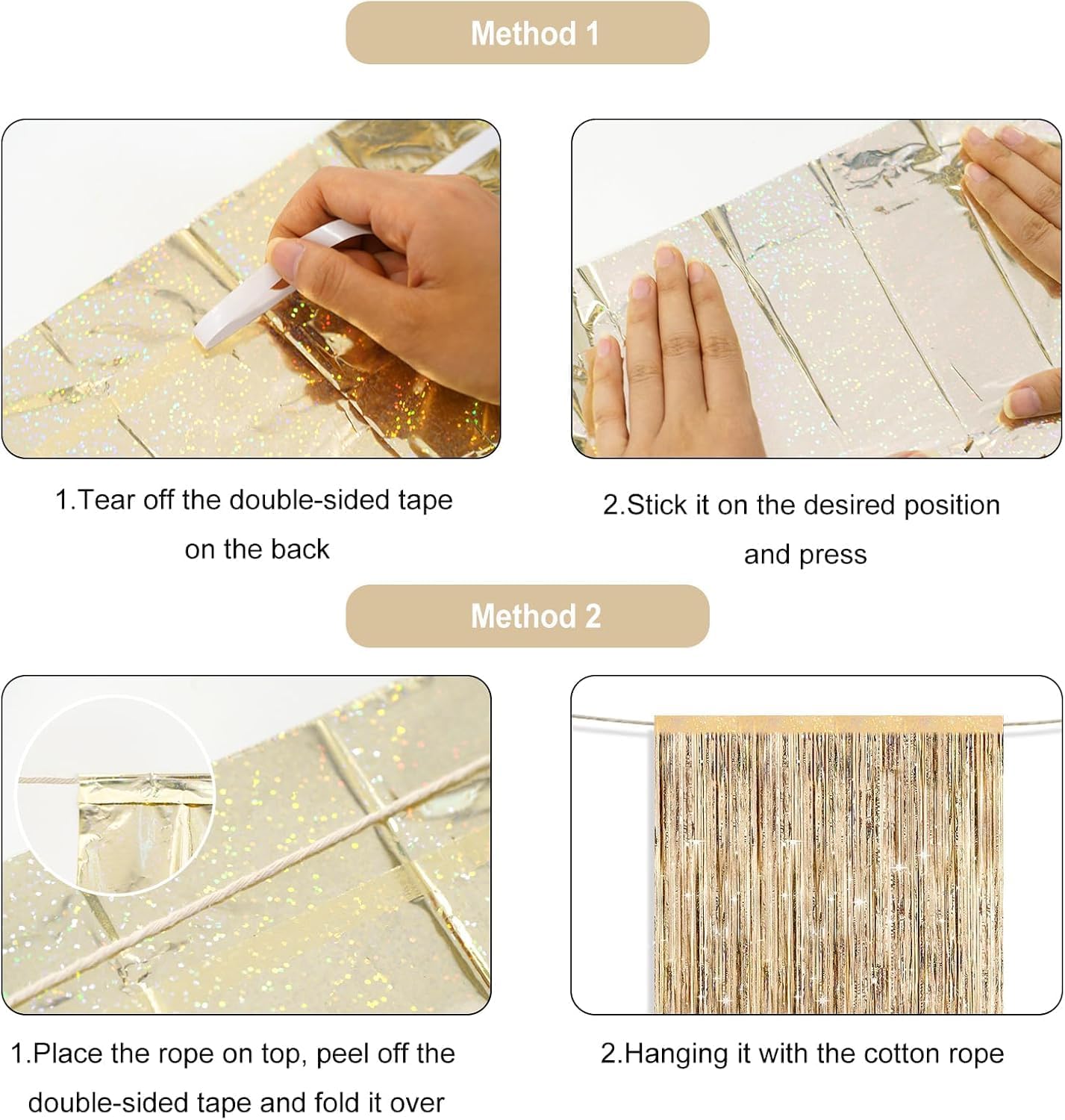 Method 1

1.Tear off the double-sided tape on the back

2.Stick it on the desired position and press

Method 2

1.Place the rope on top, peel off the double-sided tape and fold it over

2.Hanging it with the cotton rope