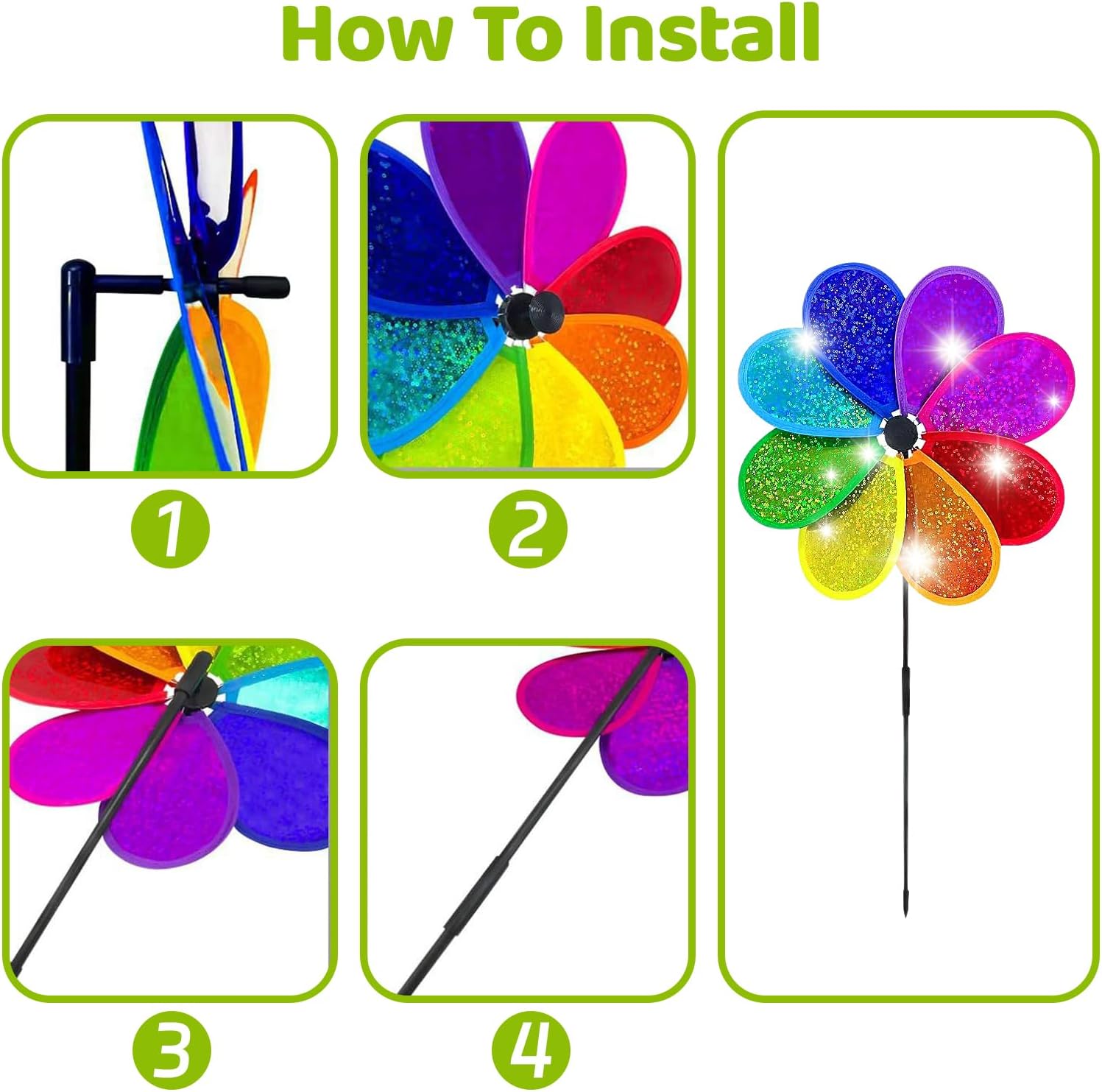 How To Install

1

2

3

4