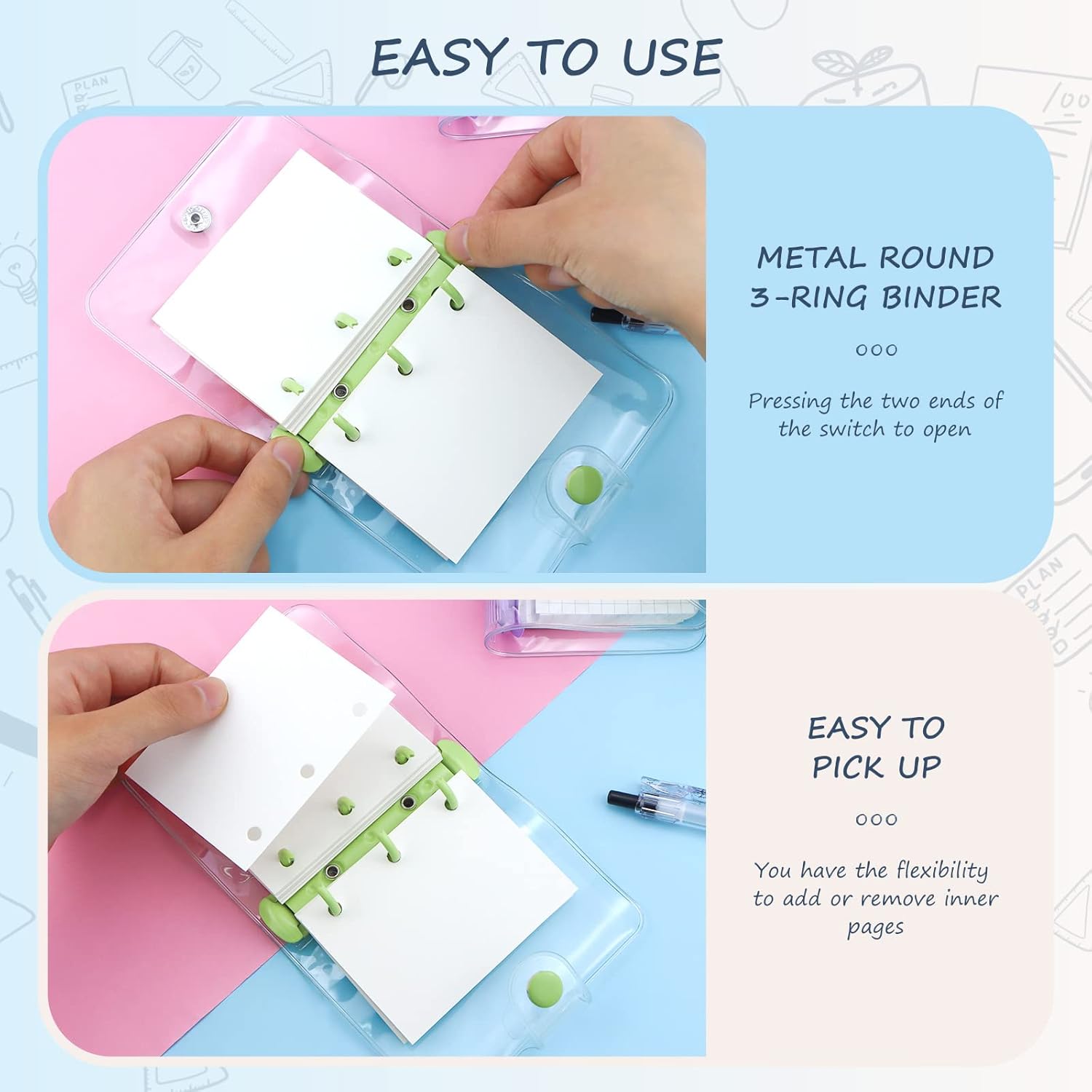 EASY TO USE

METAL ROUND 3-RING BINDER

Pressing the two ends of the switch to open

EASY TO PICK UP

You have the flexibility to add or remove inner pages