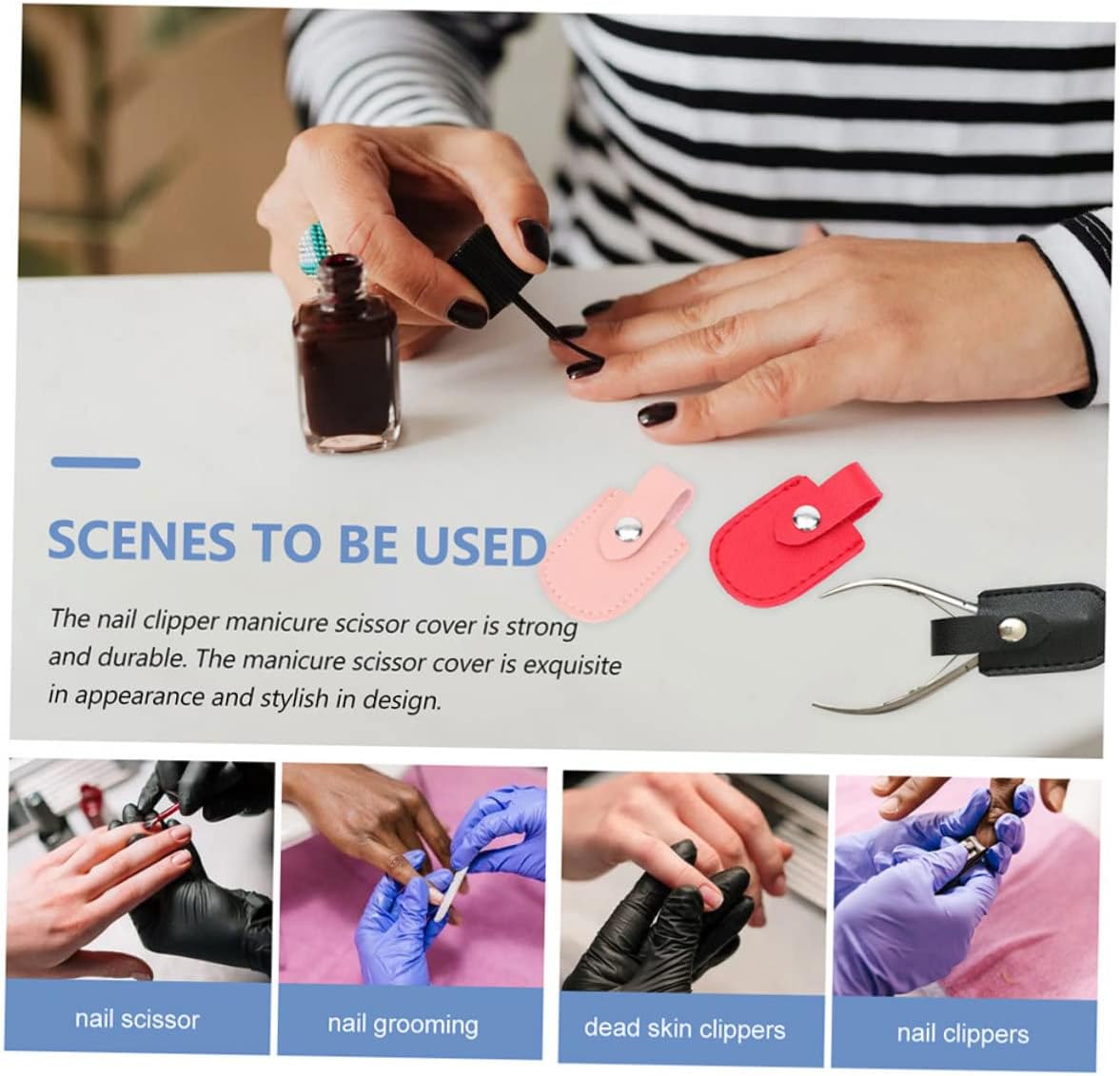 SCENES TO BE USED

The nail clipper manicure scissor cover is strong and durable. The manicure scissor cover is exquisite in appearance and stylish in design.

nail scissor

nail grooming

dead skin clippers

nail clippers