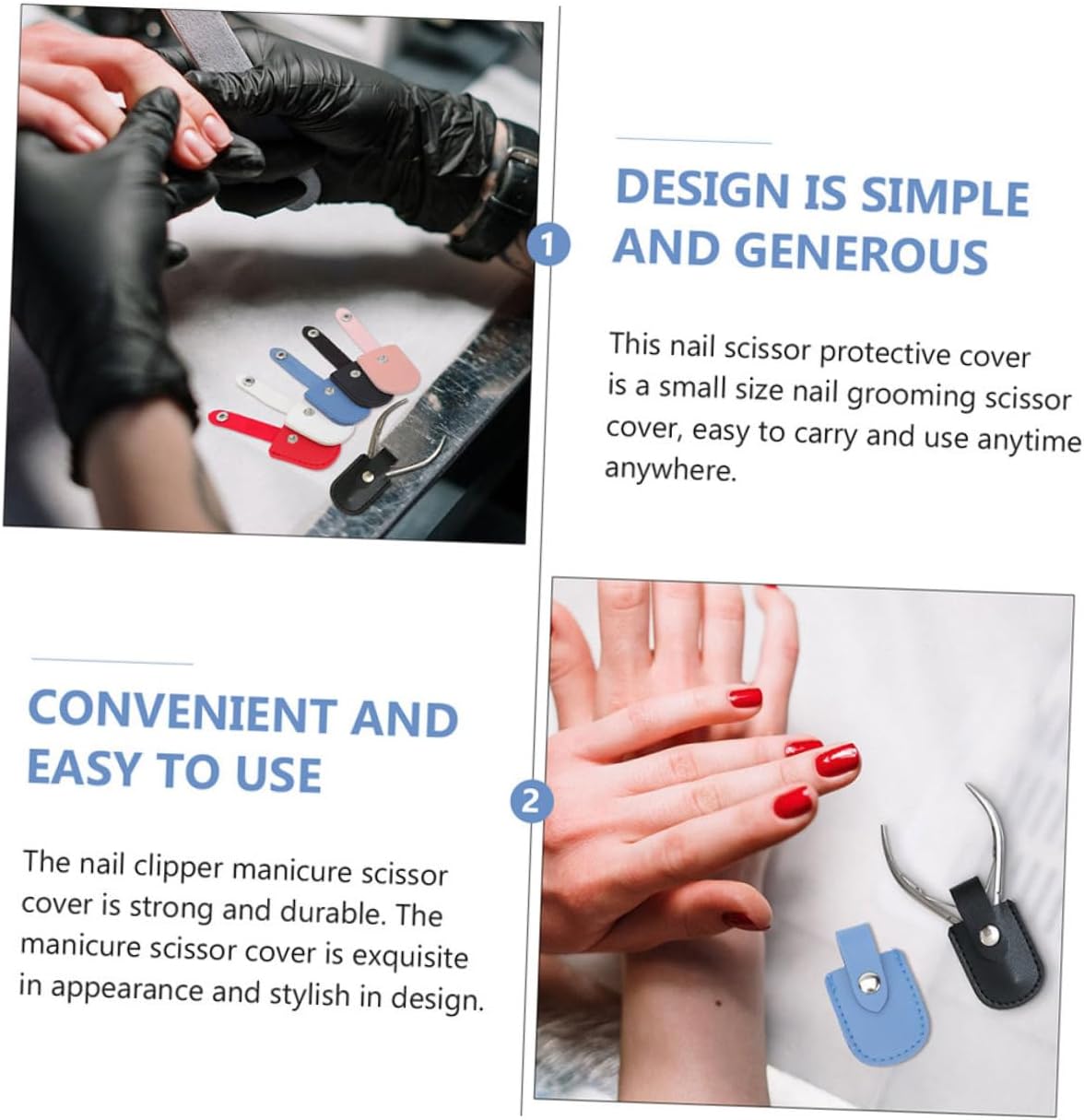 1

DESIGN IS SIMPLE AND GENEROUS

This nail scissor protective cover is a small size nail grooming scissor cover, easy to carry and use anytime anywhere.

CONVENIENT AND EASY TO USE

2

The nail clipper manicure scissor cover is strong and durable. The manicure scissor cover is exquisite in appearance and stylish in design.