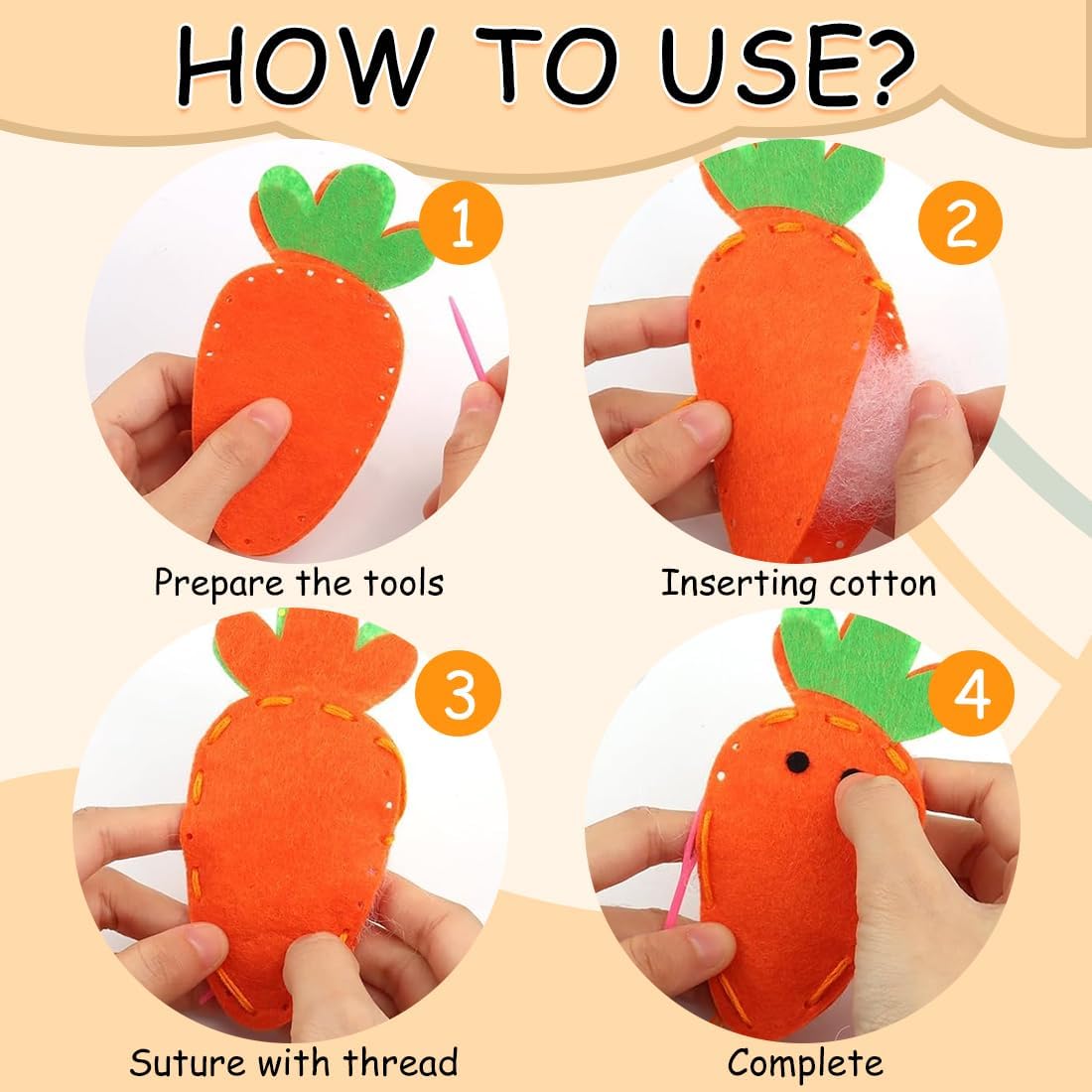 HOW TO USE?

1

Prepare the tools

2

Inserting cotton

3

Suture with thread

4

Complete