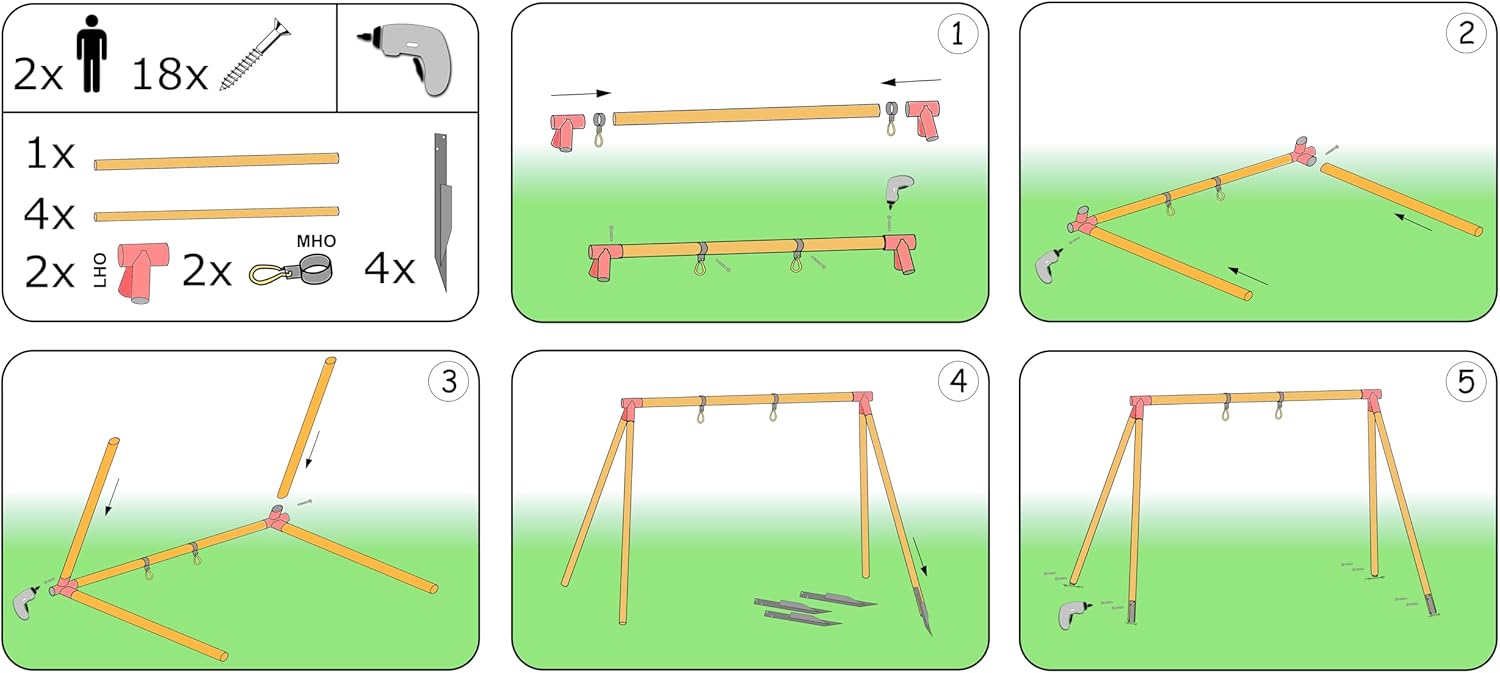 2x 18x

1x
4x
2x LHO 2x MHO 4x

1

2

3

4

5