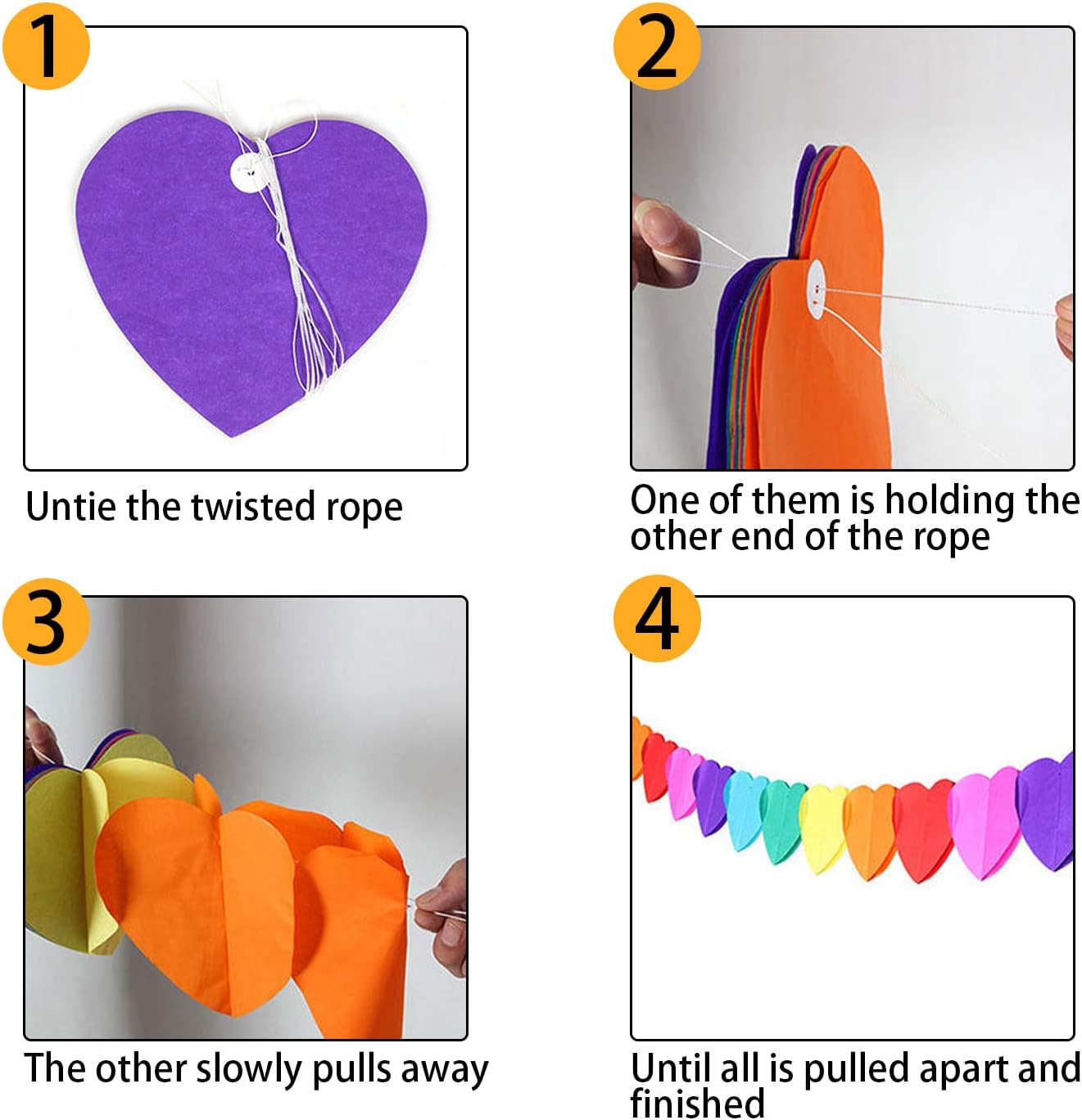 1

Untie the twisted rope

2

One of them is holding the other end of the rope

3

The other slowly pulls away

4

Until all is pulled apart and finished