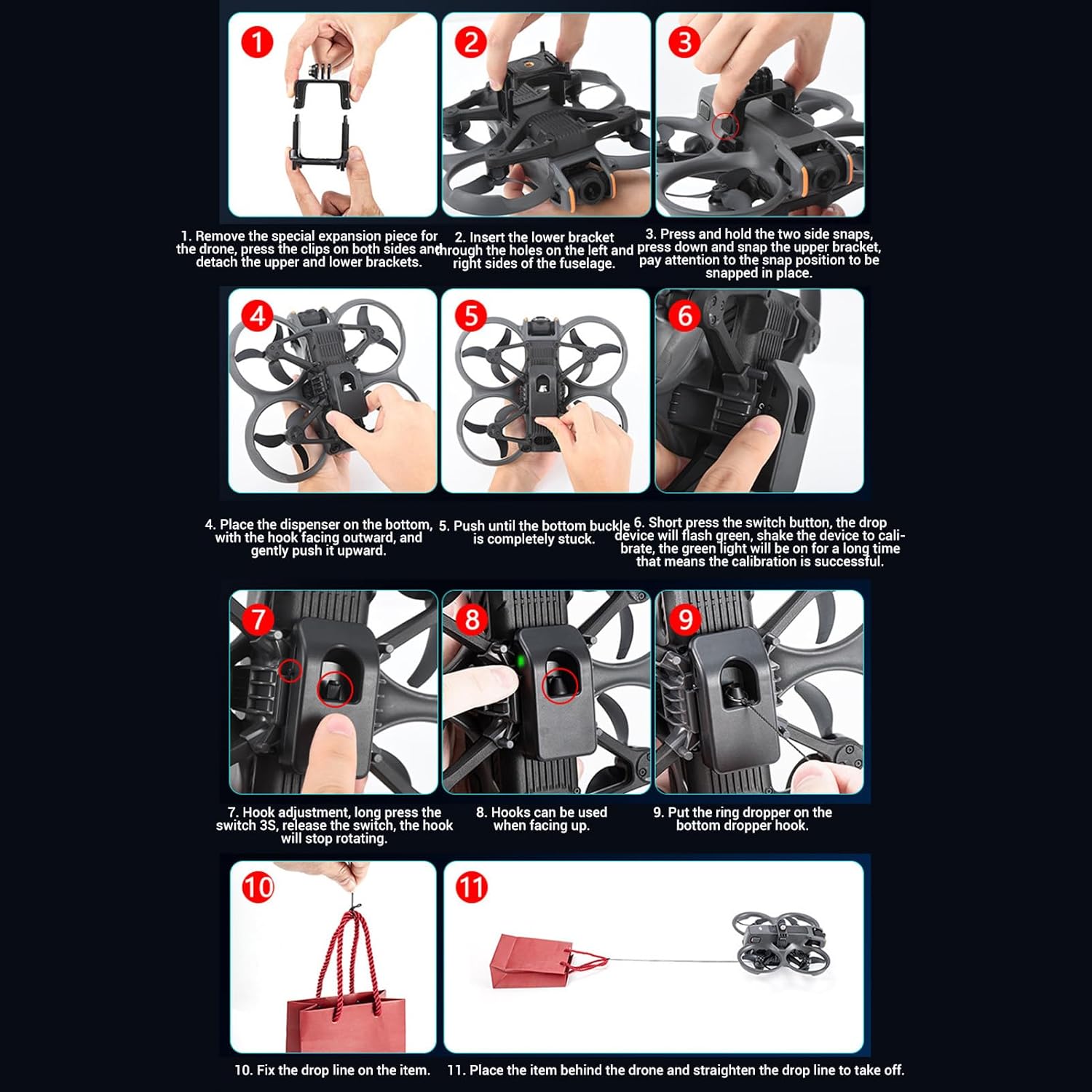 1

2

3

1. Remove the special expansion piece for the drone, press the clips on both sides and detach the upper and lower brackets.

2. Insert the lower bracket through the holes on the left and right sides of the fuselage.

3. Press and hold the two side snaps, press down and snap the upper bracket, pay attention to the snap position to be snapped in place.

4

5

6

4. Place the dispenser on the bottom, with the hook facing outward, and gently push it upward.

5. Push until the bottom buckle is completely stuck.

6. Short press the switch button, the drop device will flash green, shake the device to calibrate, the green light will be on for a long time that means the calibration is successful.

7

8

9

7. Hook adjustment, long press the switch 3S, release the switch, the hook will stop rotating.

8. Hooks can be used when facing up.

9. Put the ring dropper on the bottom dropper hook.

10

11

10. Fix the drop line on the item.

11. Place the item behind the drone and straighten the drop line to take off.