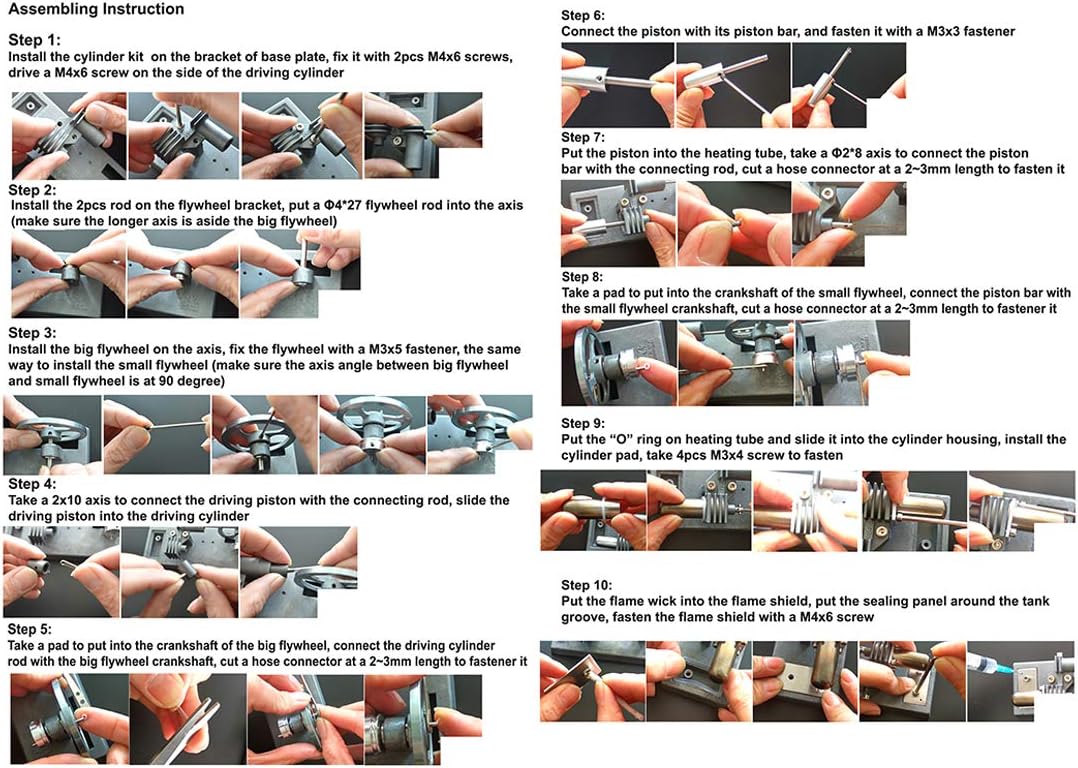 Assembling Instruction

Step 1:
Install the cylinder kit on the bracket of base plate, fix it with 2pcs M4x6 screws, drive a M4x6 screw on the side of the driving cylinder

Step 2:
Install the 2pcs rod on the flywheel bracket, put a Φ4*27 flywheel rod into the axis (make sure the longer axis is aside the big flywheel)

Step 3:
Install the big flywheel on the axis, fix the flywheel with a M3x5 fastener, the same way to install the small flywheel (make sure the axis angle between big flywheel and small flywheel is at 90 degree)

Step 4:
Take a 2x10 axis to connect the driving piston with the connecting rod, slide the driving piston into the driving cylinder

Step 5:
Take a pad to put into the crankshaft of the big flywheel, connect the driving cylinder rod with the big flywheel crankshaft, cut a hose connector at a 2~3mm length to fastener it

Step 6:
Connect the piston with its piston bar, and fasten it with a M3x3 fastener

Step 7:
Put the piston into the heating tube, take a Φ2*8 axis to connect the piston bar with the connecting rod, cut a hose connector at a 2~3mm length to fasten it

Step 8:
Take a pad to put into the crankshaft of the small flywheel, connect the piston bar with the small flywheel crankshaft, cut a hose connector at a 2~3mm length to fastener it

Step 9:
Put the "O" ring on heating tube and slide it into the cylinder housing, install the cylinder pad, take 4pcs M3x4 screw to fasten

Step 10:
Put the flame wick into the flame shield, put the sealing panel around the tank groove, fasten the flame shield with a M4x6 screw