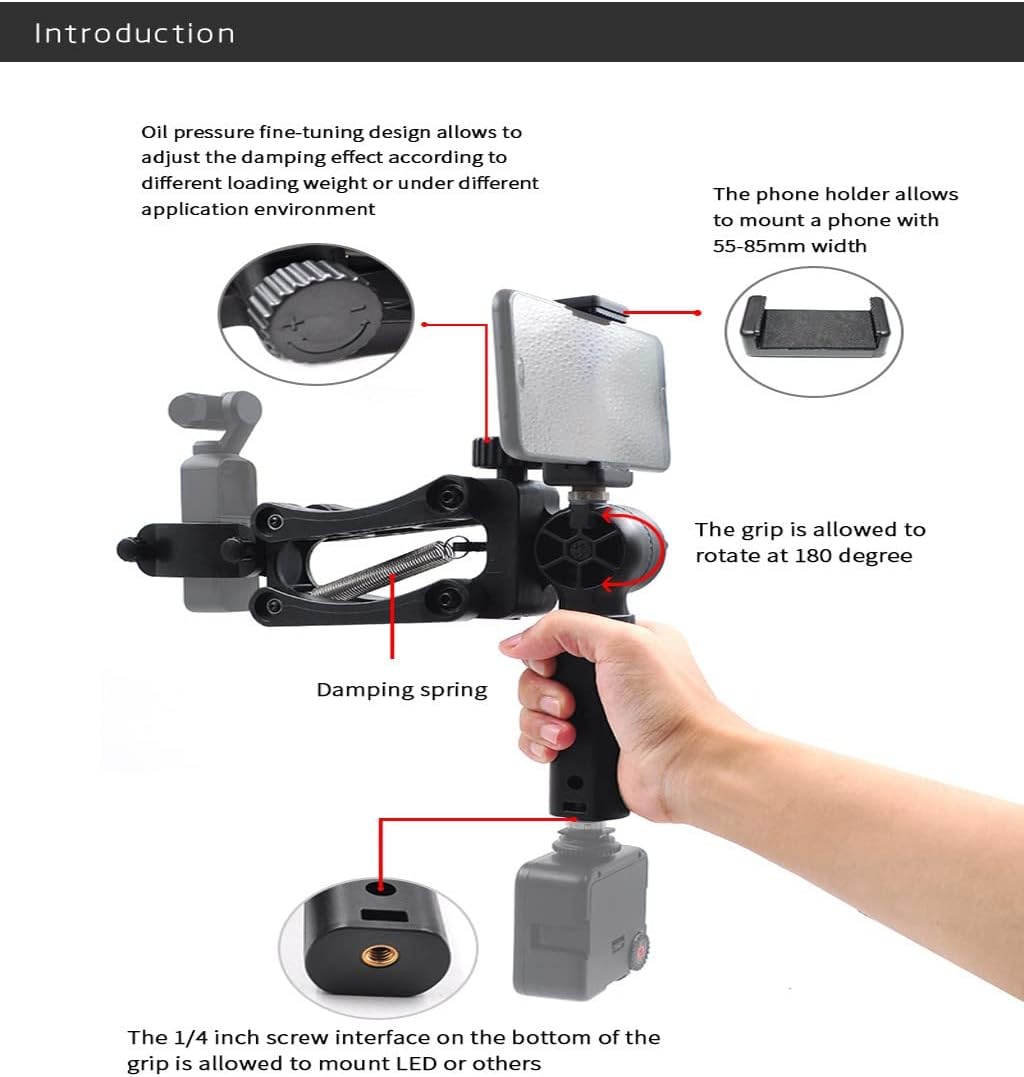 Introduction

Oil pressure fine-tuning design allows to adjust the damping effect according to different loading weight or under different application environment

The phone holder allows to mount a phone with 55-85mm width

The grip is allowed to rotate at 180 degree

Damping spring

The 1/4 inch screw interface on the bottom of the grip is allowed to mount LED or others