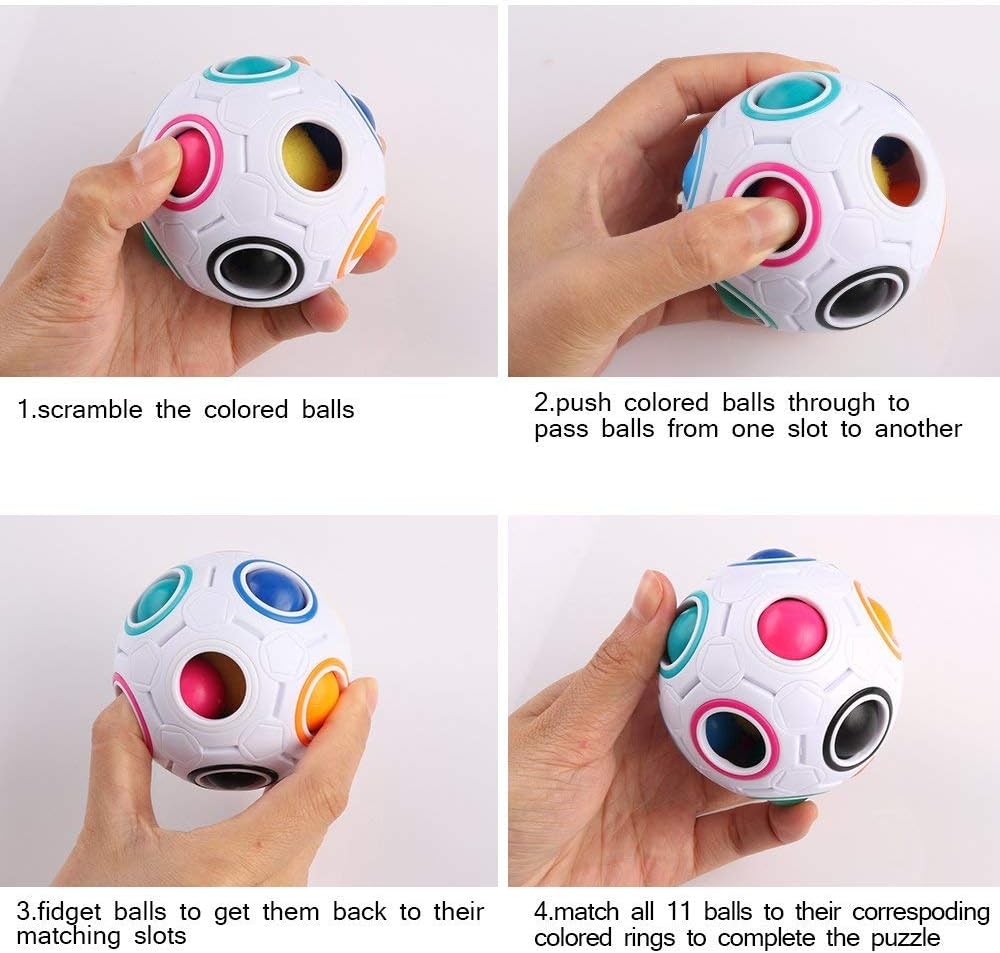 1.scramble the colored balls

2.push colored balls through to pass balls from one slot to another

3.fidget balls to get them back to their matching slots

4.match all 11 balls to their correspoding colored rings to complete the puzzle