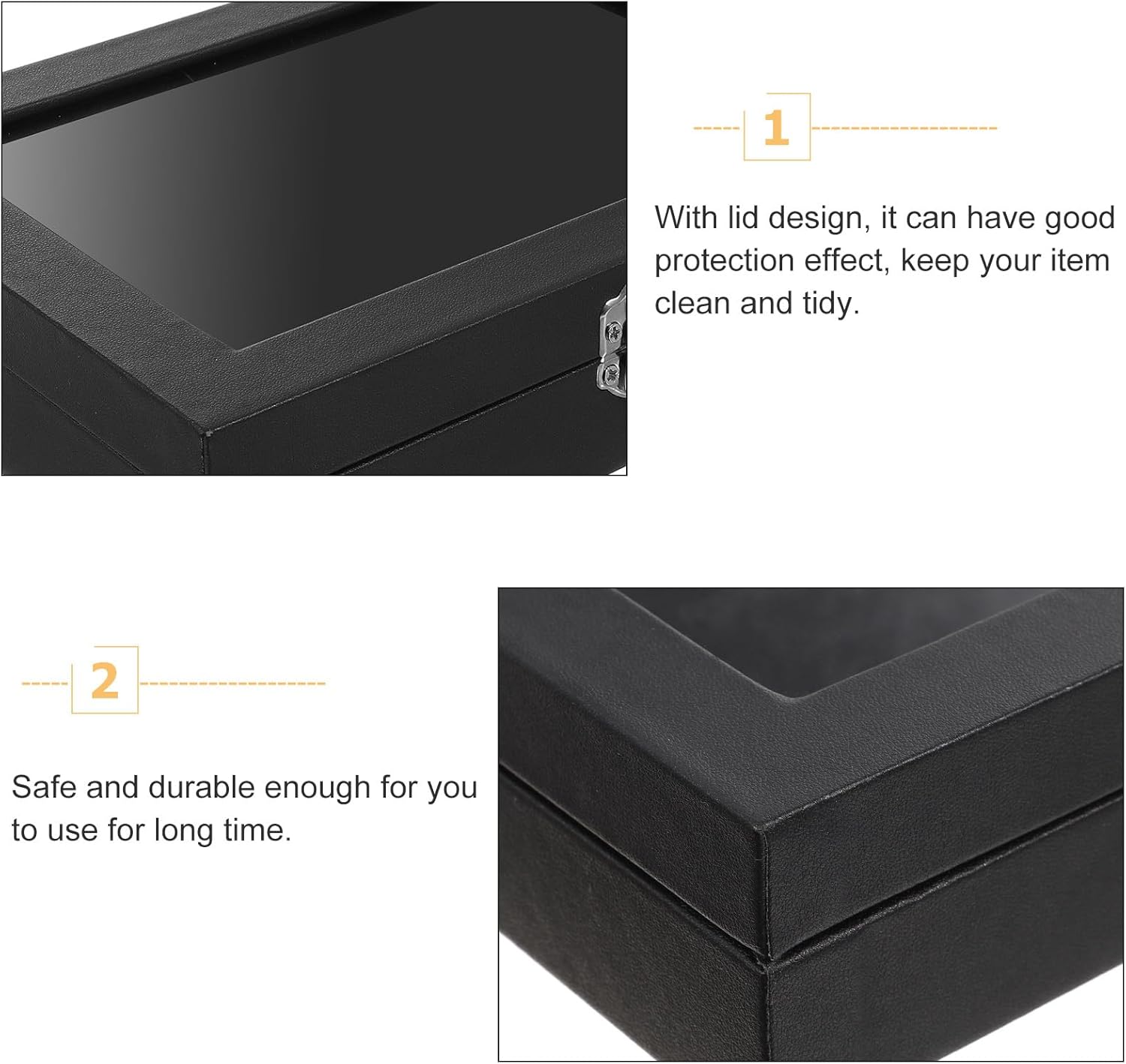 1

With lid design, it can have good protection effect, keep your item clean and tidy.

2

Safe and durable enough for you to use for long time.