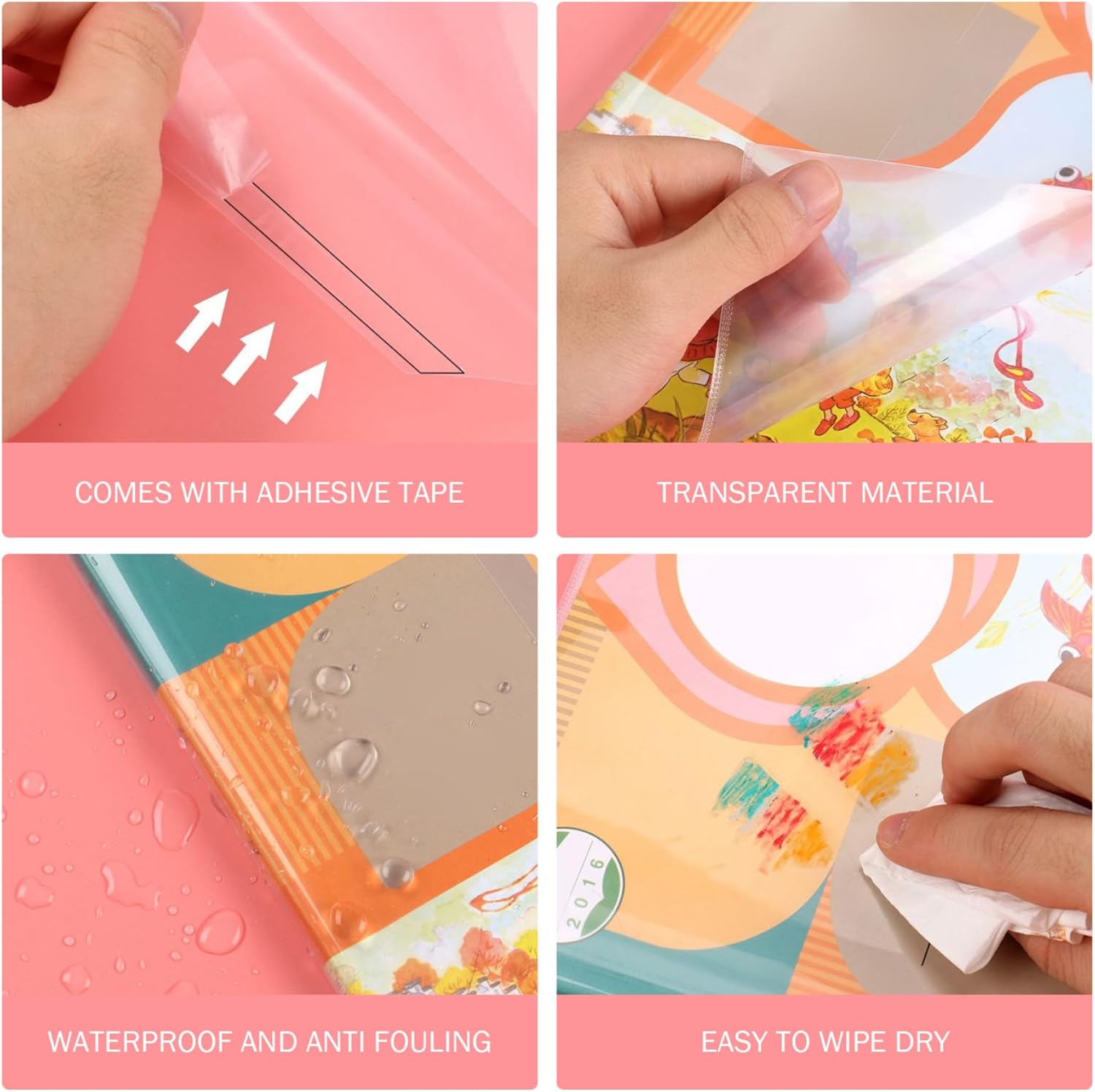 COMES WITH ADHESIVE TAPE

TRANSPARENT MATERIAL

WATERPROOF AND ANTI FOULING

2016

EASY TO WIPE DRY