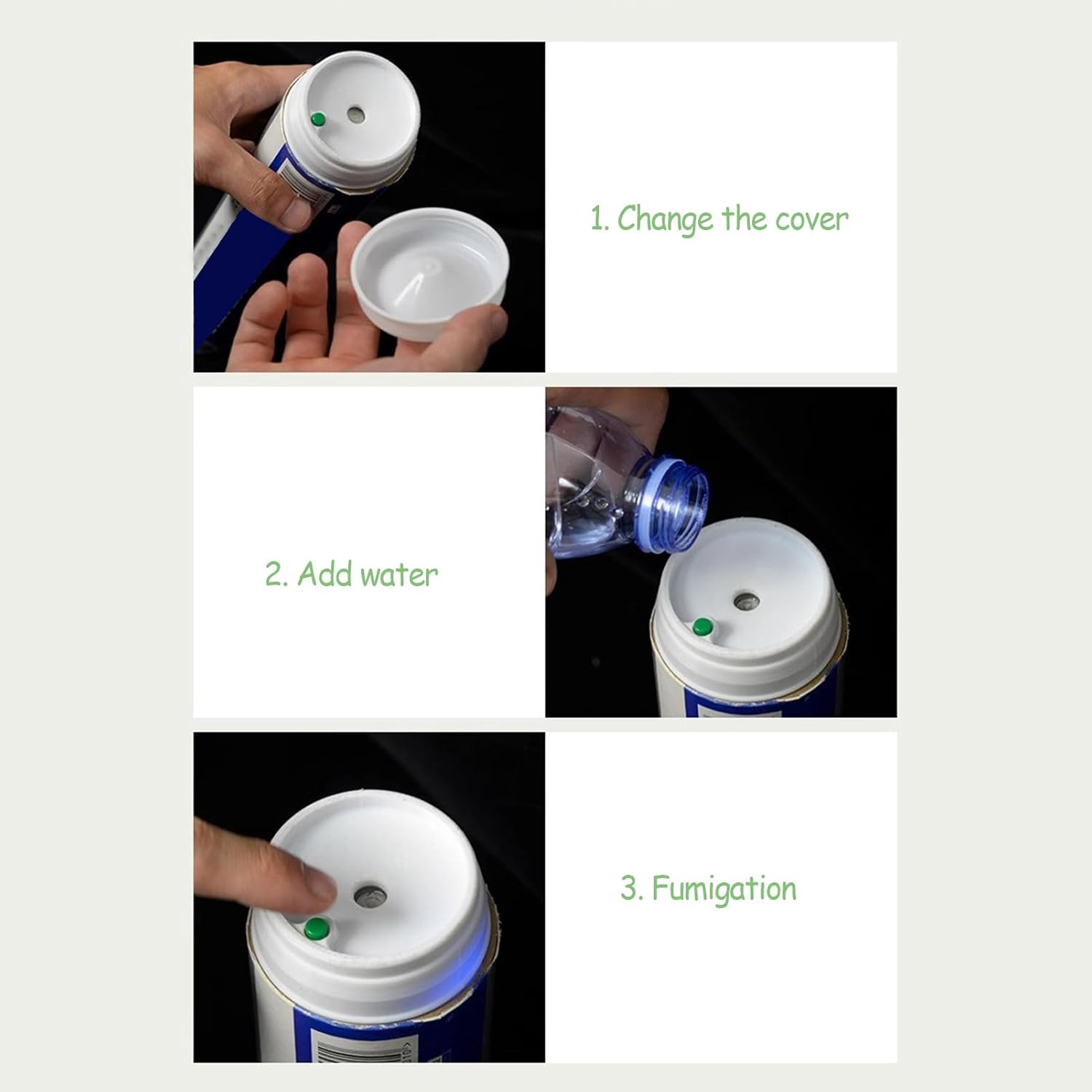 1. Change the cover

2. Add water

3. Fumigation