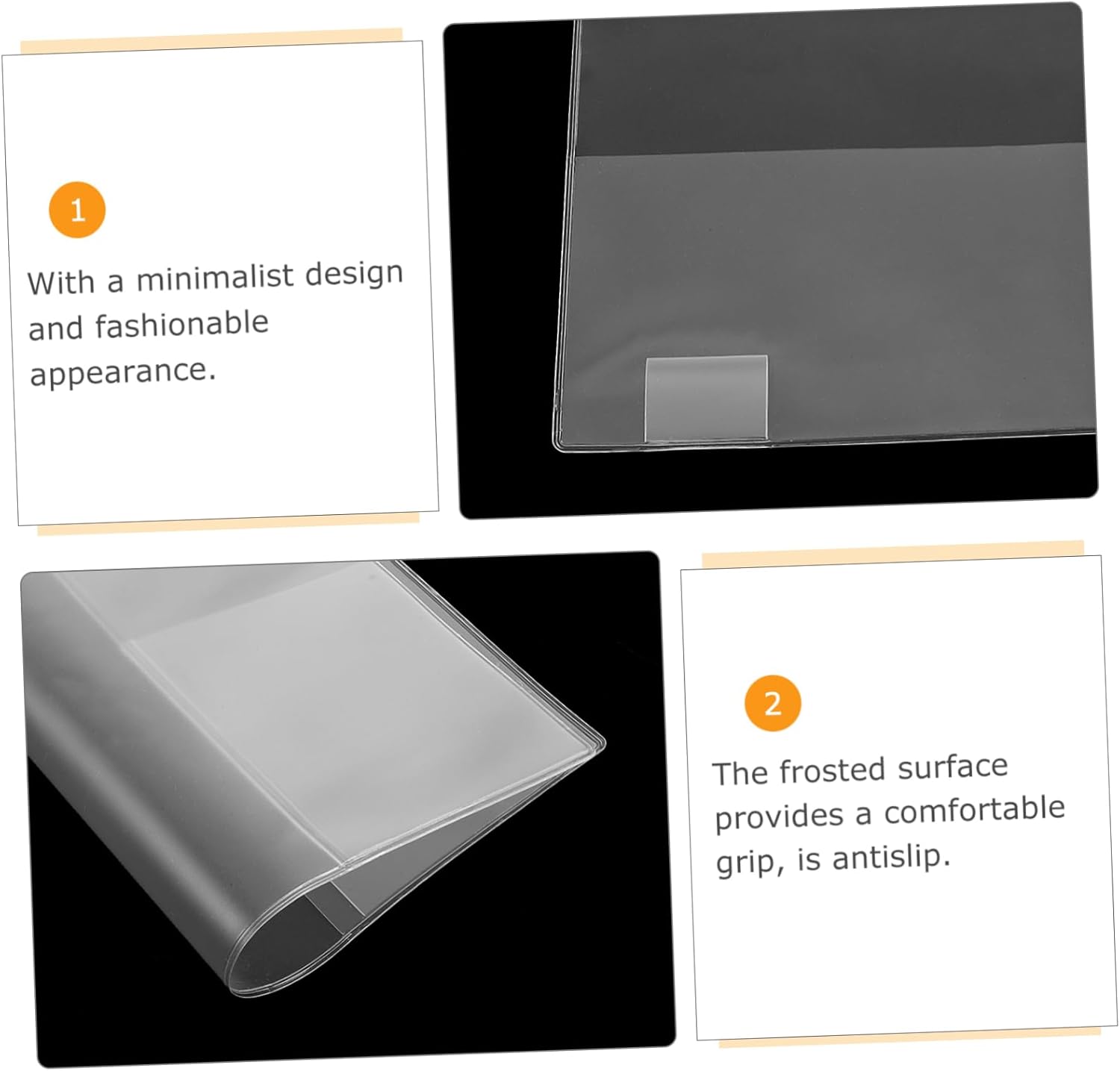 1

With a minimalist design and fashionable appearance.

2

The frosted surface provides a comfortable grip, is antislip.